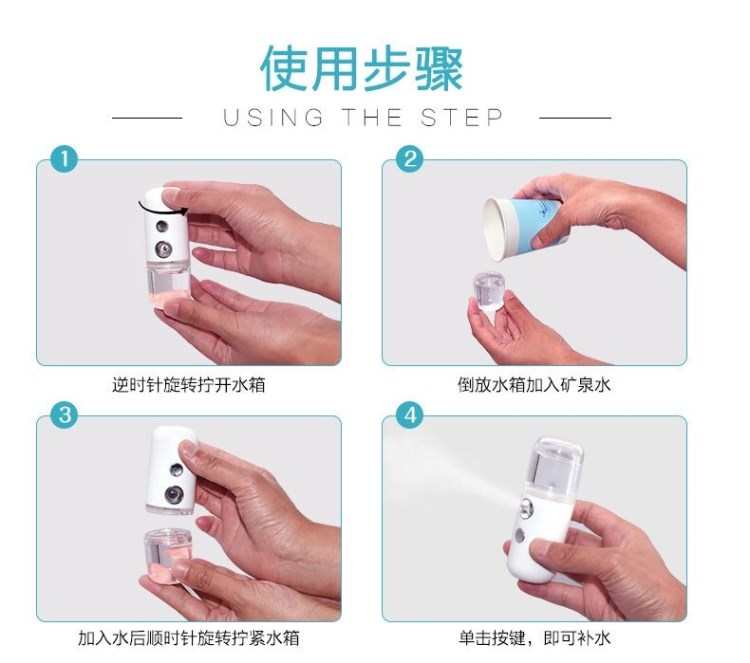 使用步骤

USING THE STEP

1

逆时针旋转拧开水箱

2

倒放水箱加入矿泉水

3

加入水后顺时针旋转拧紧水箱

4

单击按键，即可补水