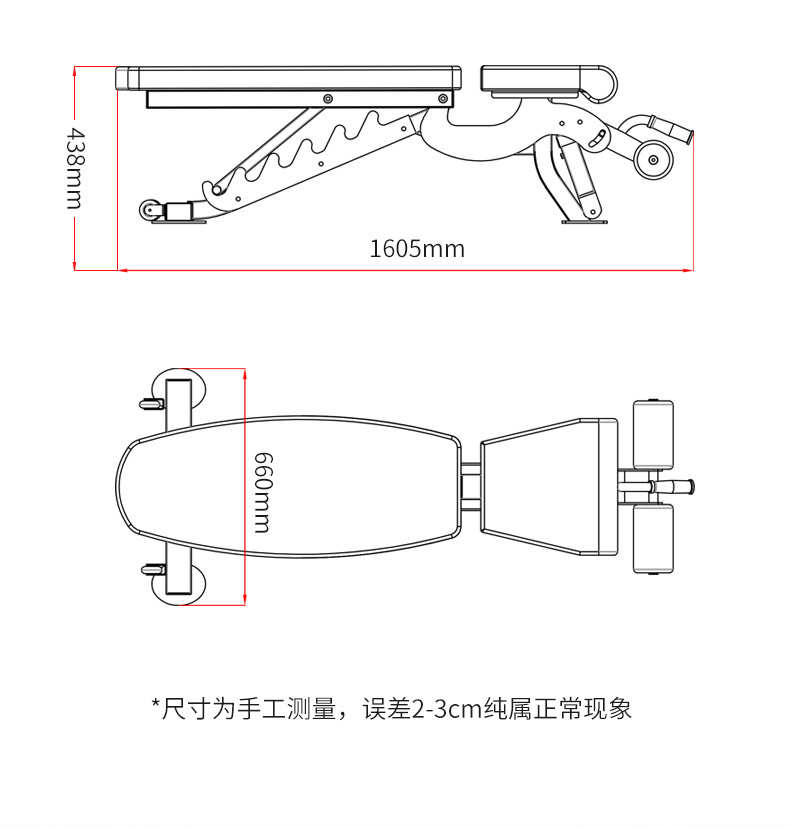 438mm

1605mm

660mm

*尺寸为手工测量，误差2-3cm纯属正常现象