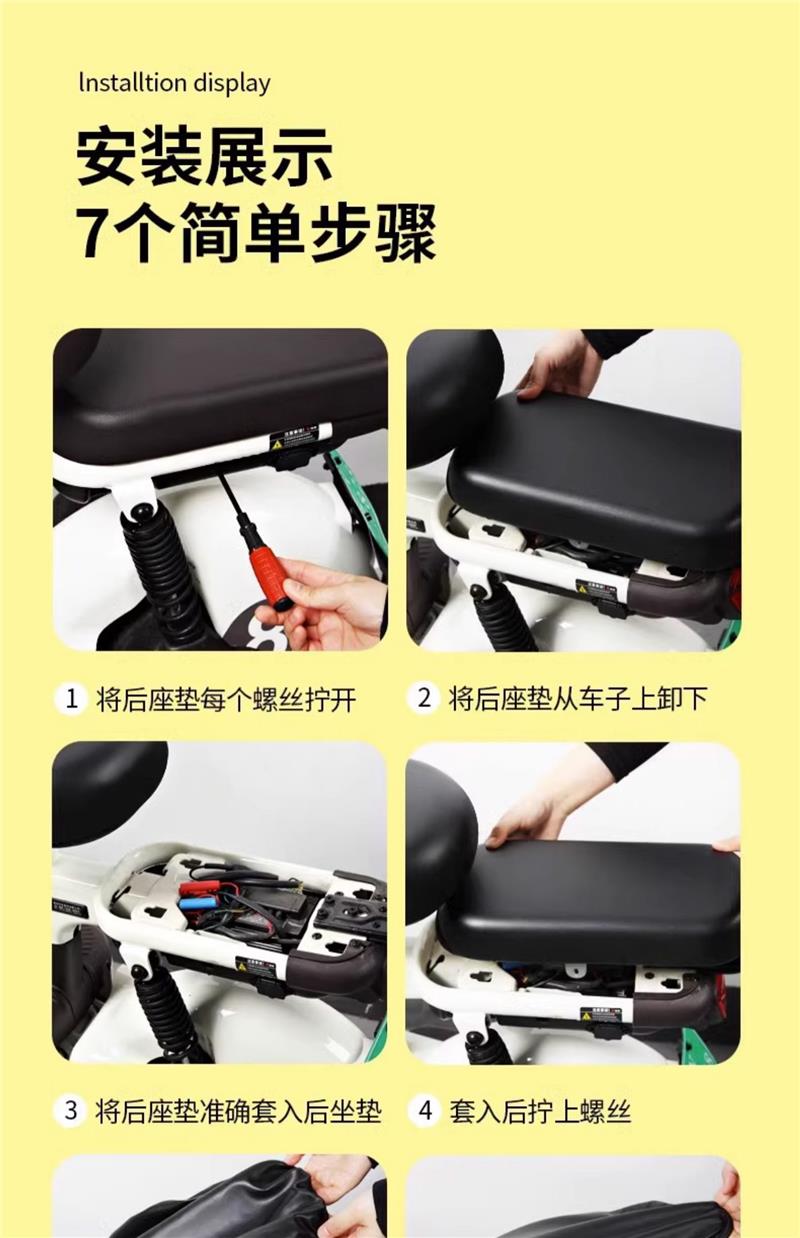 lnstalltion display

安装展示
7个简单步骤

1 将后座垫每个螺丝拧开

2 将后座垫从车子上卸下

3 将后座垫准确套入后坐垫

4 套入后拧上螺丝