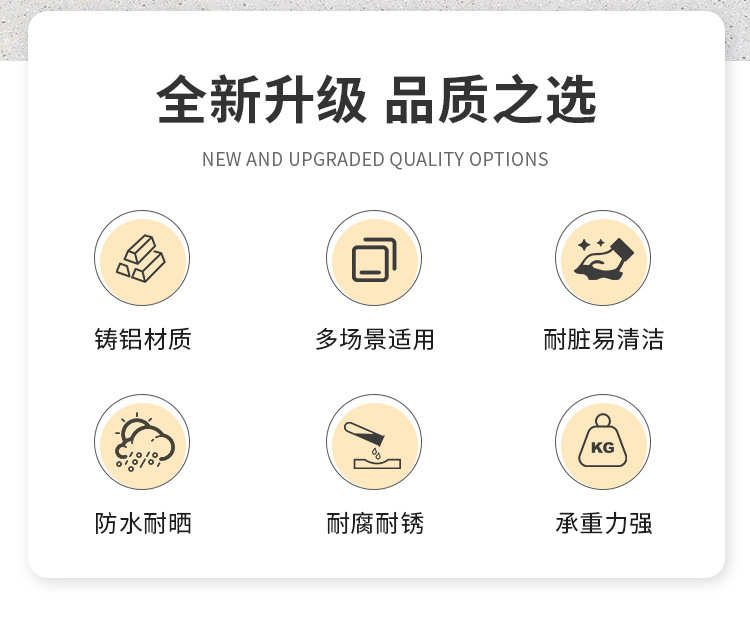 全新升级 品质之选

NEW AND UPGRADED QUALITY OPTIONS

铸铝材质

多场景适用

耐脏易清洁

防水耐晒

耐腐耐锈

KG

承重力强