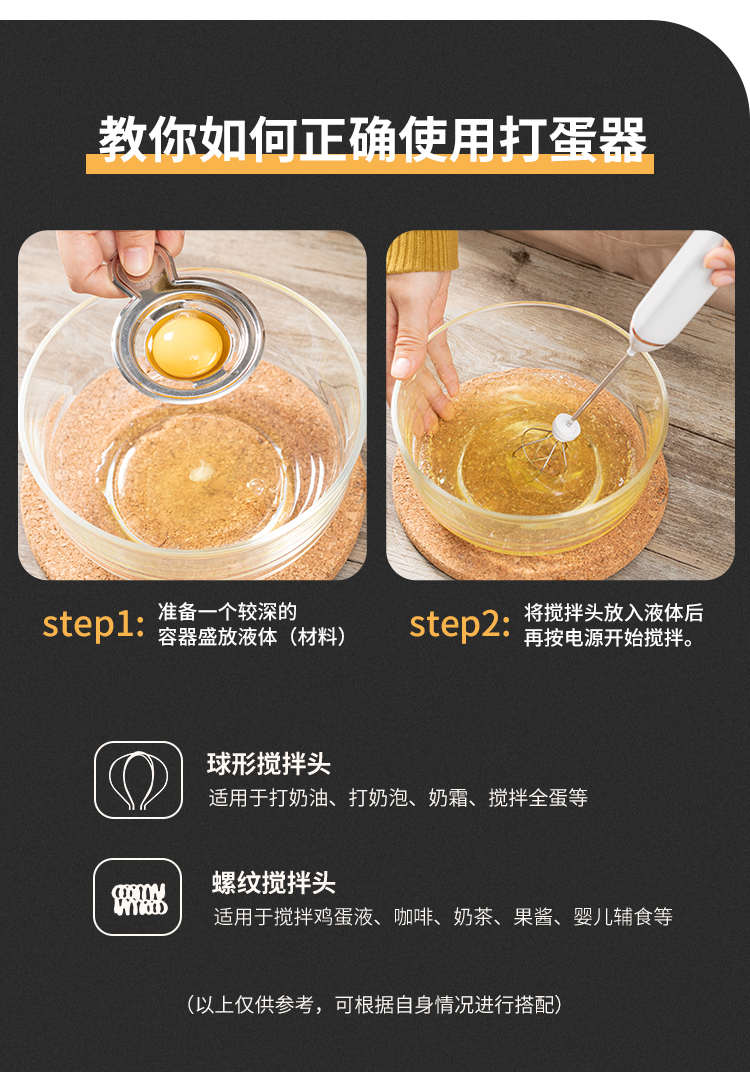 教你如何正确使用打蛋器

step1: 准备一个较深的容器盛放液体（材料）

step2: 将搅拌头放入液体后再按电源开始搅拌。

球形搅拌头
适用于打奶油、打奶泡、奶霜、搅拌全蛋等

螺纹搅拌头
适用于搅拌鸡蛋液、咖啡、奶茶、果酱、婴儿辅食等

（以上仅供参考，可根据自身情况进行搭配）