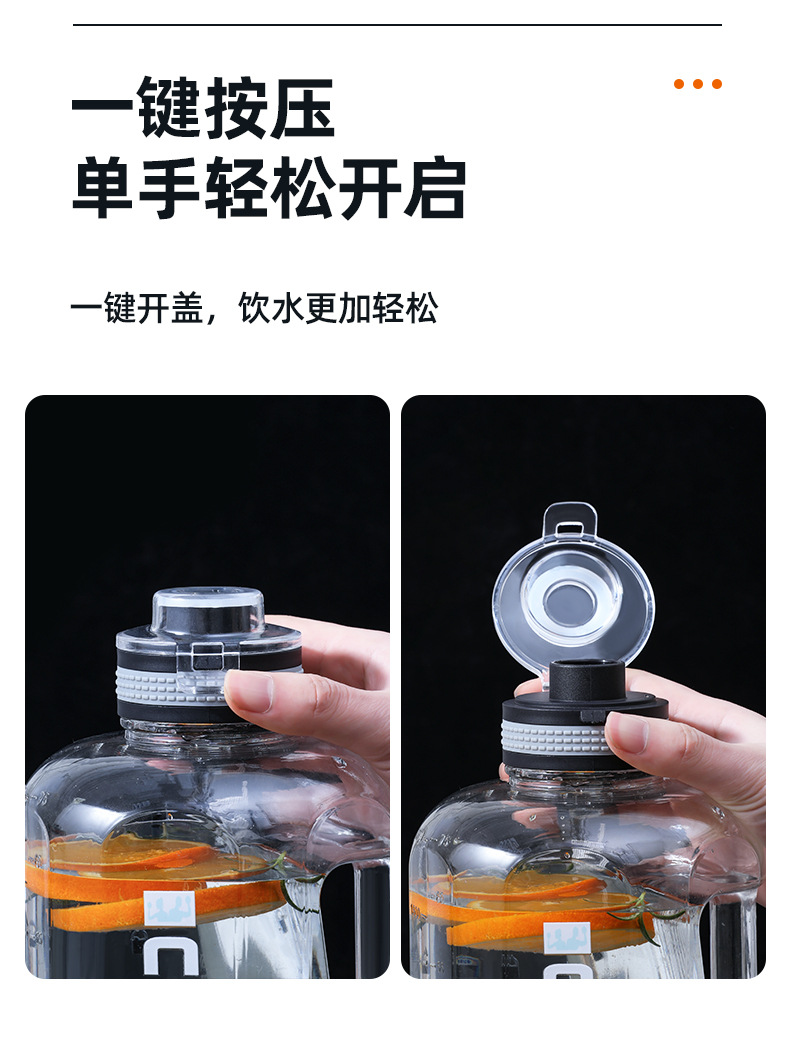 一键按压
单手轻松开启

一键开盖，饮水更加轻松