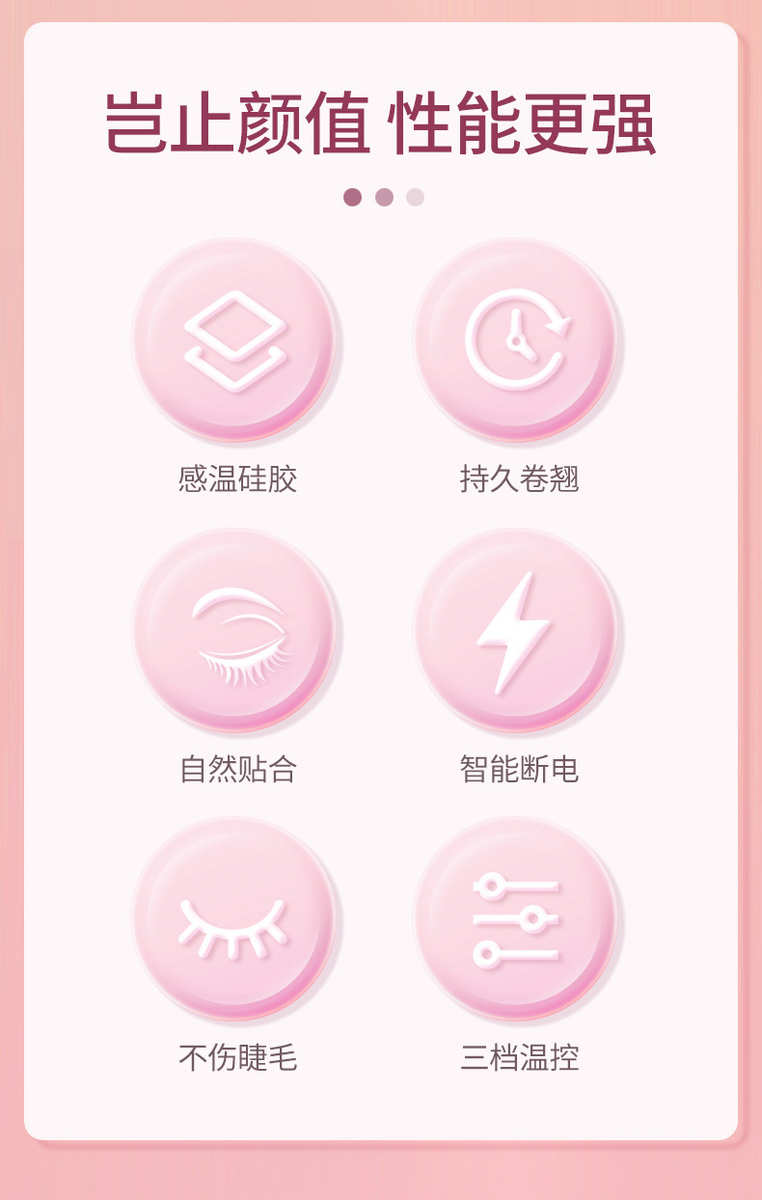 岂止颜值 性能更强

感温硅胶

持久卷翘

自然贴合

智能断电

不伤睫毛

三档温控