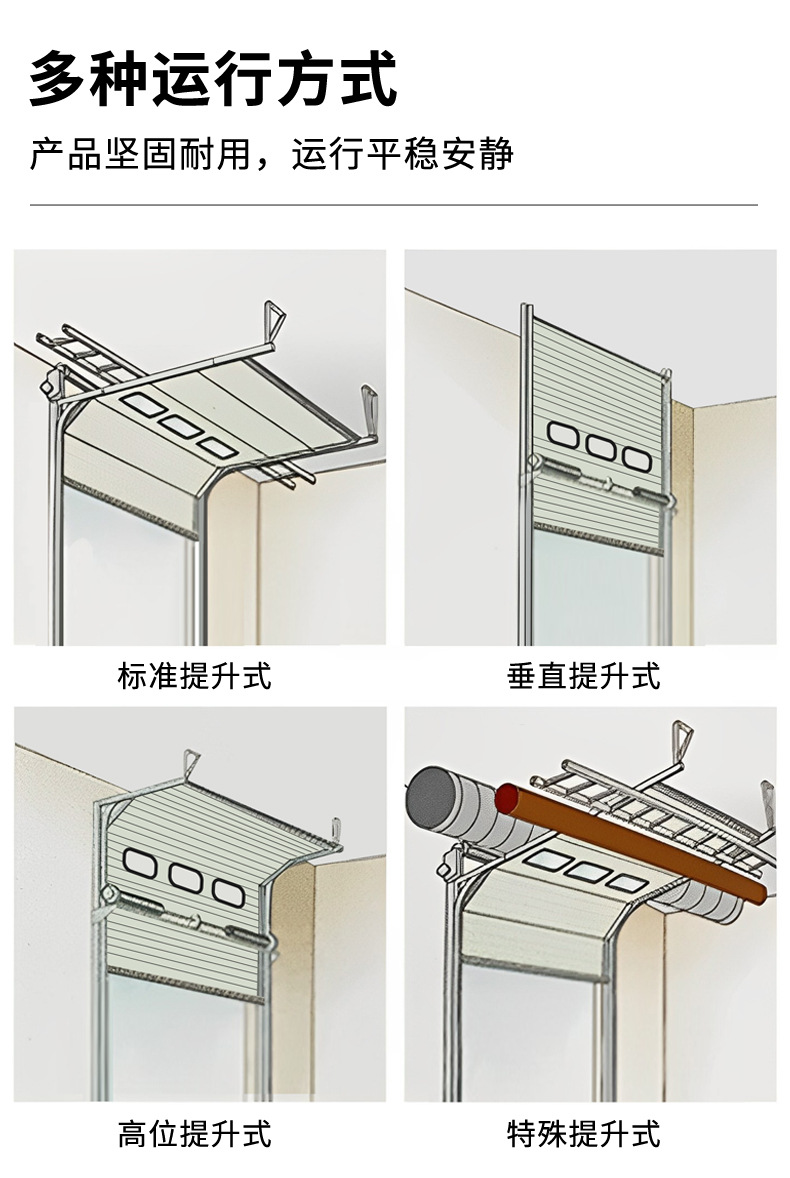 多种运行方式

产品坚固耐用，运行平稳安静

标准提升式

垂直提升式

高位提升式

特殊提升式