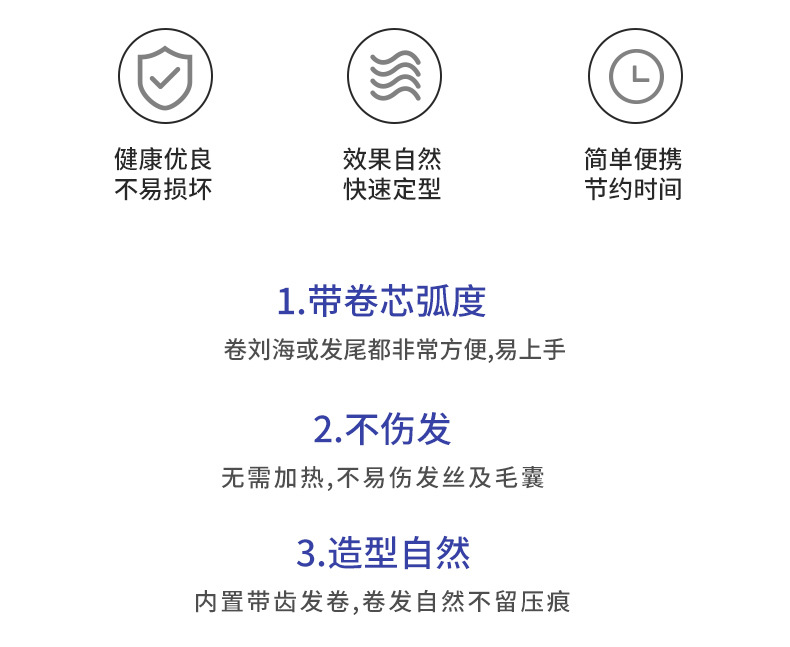 健康优良
不易损坏

效果自然
快速定型

简单便携
节约时间

1.带卷芯弧度

卷刘海或发尾都非常方便,易上手

2.不伤发

无需加热,不易伤发丝及毛囊

3.造型自然

内置带齿发卷,卷发自然不留压痕