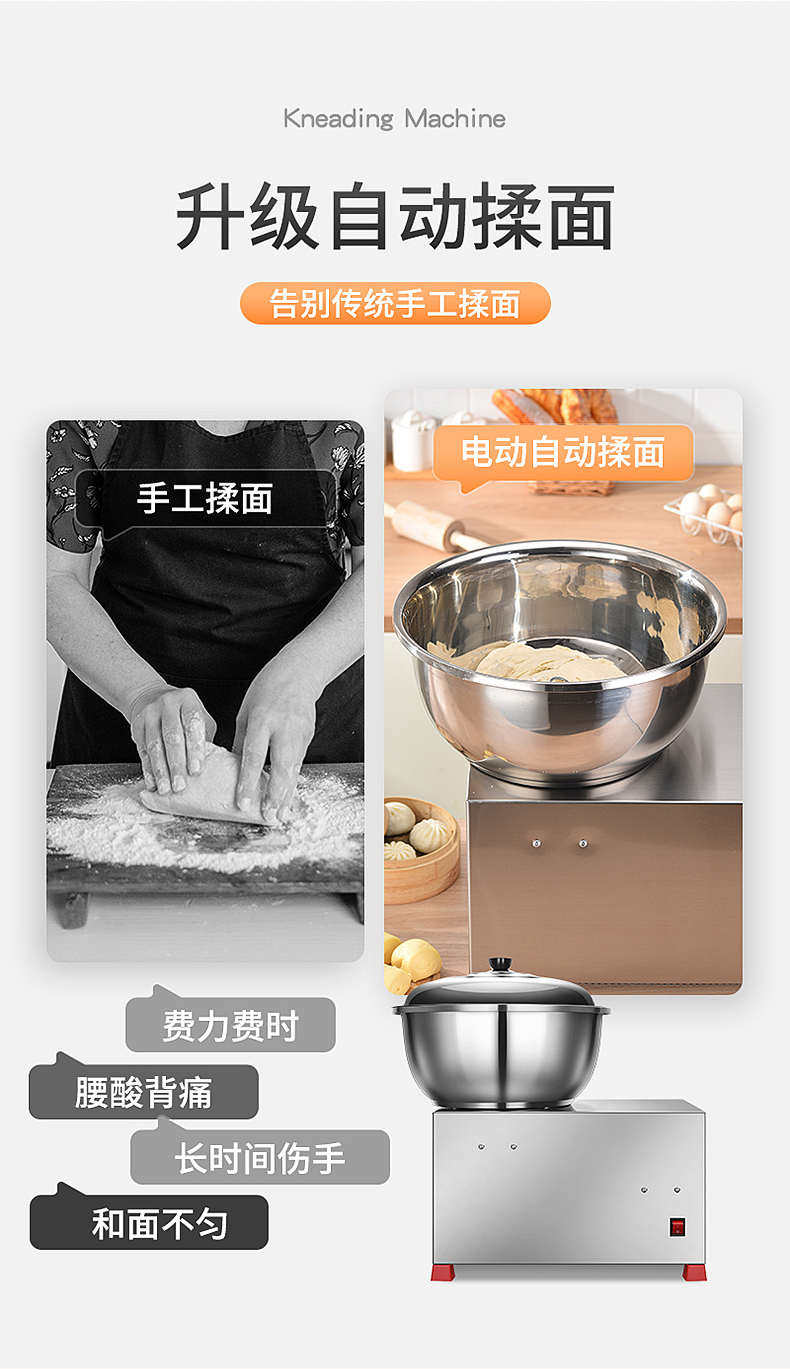 Kneading Machine

升级自动揉面

告别传统手工揉面

手工揉面

电动自动揉面

费力费时

腰酸背痛

长时间伤手

和面不匀