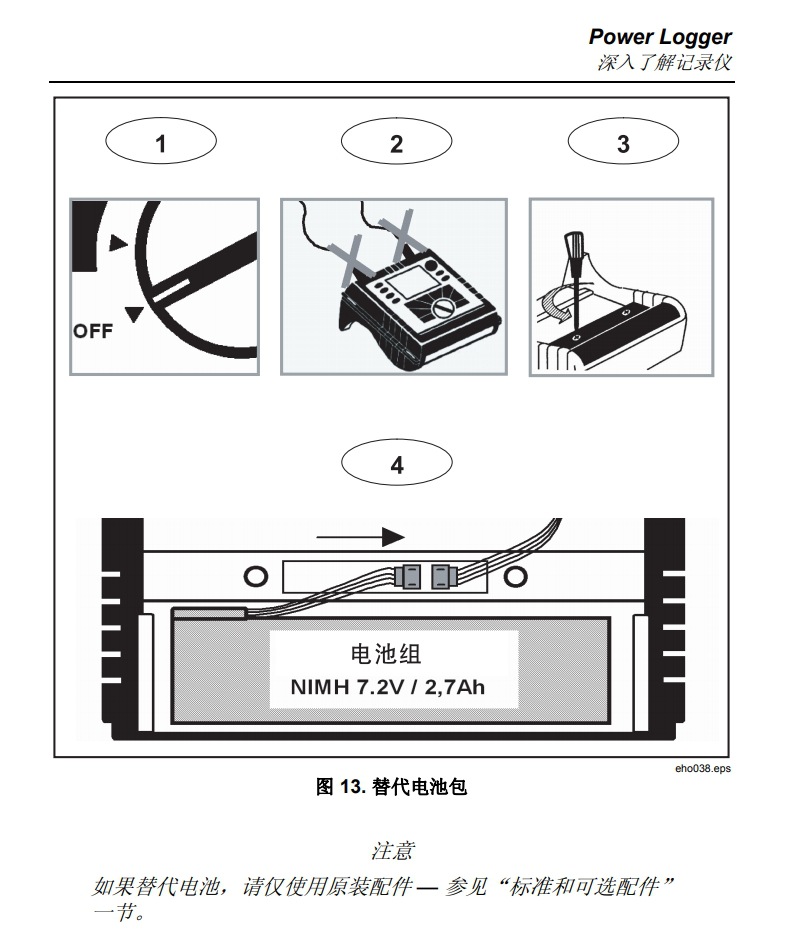 Power Logger
深入了解记录仪

1

2

3

OFF

4

电池组
NIMH 7.2V / 2,7Ah

eho038.eps

图 13. 替代电池包

注意

如果替代电池，请仅使用原装配件 — 参见“标准和可选配件”一节。