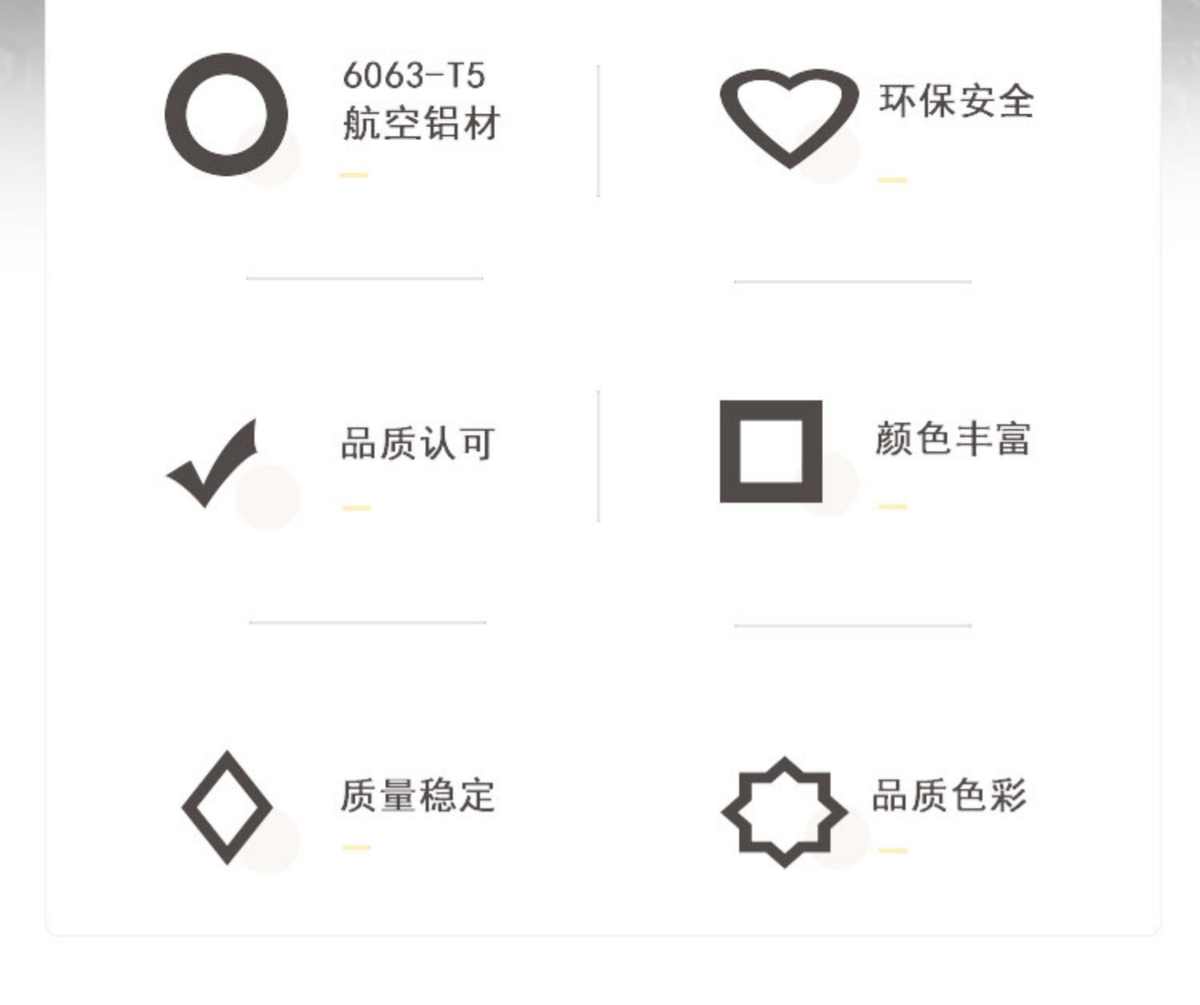 6063-T5
航空铝材

环保安全

品质认可

颜色丰富

质量稳定

品质色彩