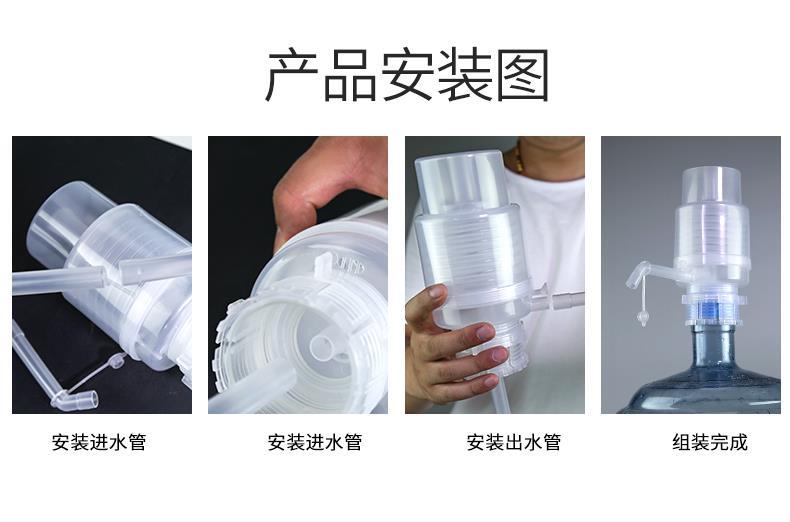 产品安装图

安装进水管

安装进水管

安装出水管

组装完成