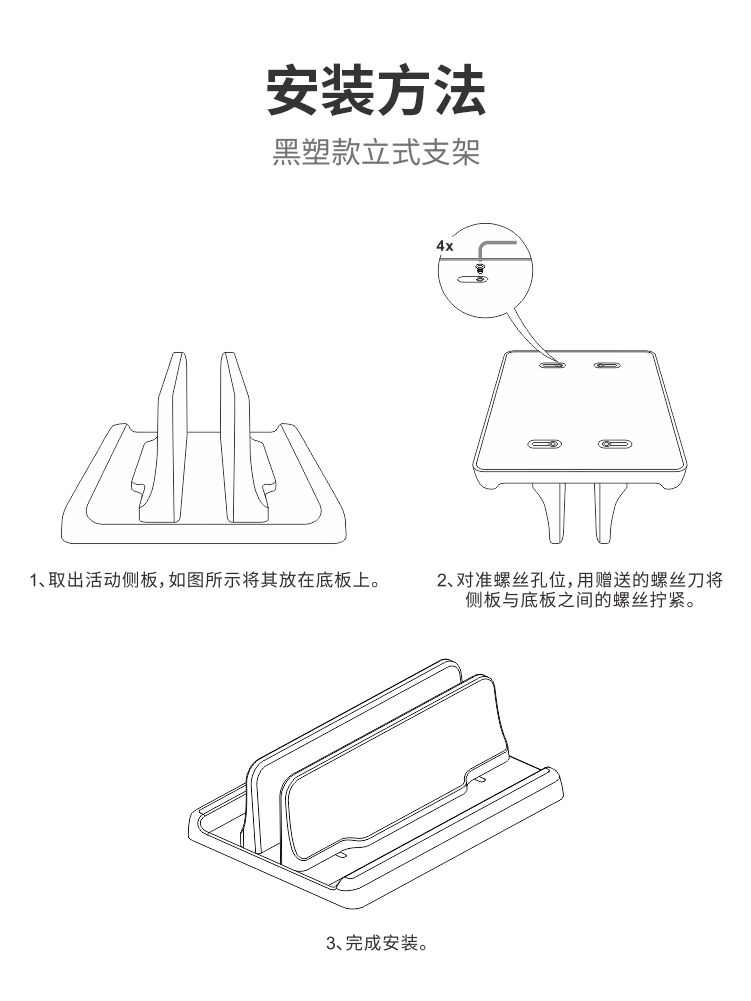 安装方法

黑塑款立式支架

4x

1、取出活动侧板，如图所示将其放在底板上。

2、对准螺丝孔位，用赠送的螺丝刀将侧板与底板之间的螺丝拧紧。

3、完成安装。