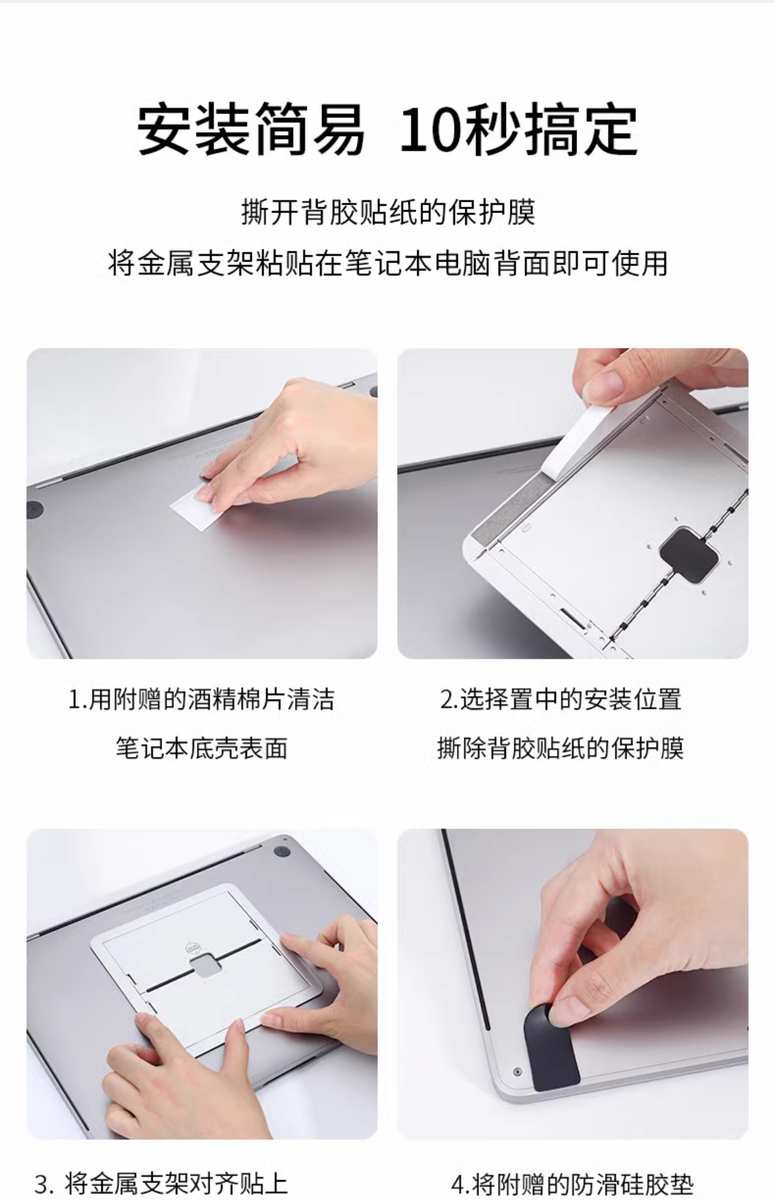 安装简易 10秒搞定

撕开背胶贴纸的保护膜
将金属支架粘贴在笔记本电脑背面即可使用

1.用附赠的酒精棉片清洁
笔记本底壳表面

2.选择置中的安装位置
撕除背胶贴纸的保护膜

3. 将金属支架对齐贴上

4.将附赠的防滑硅胶垫