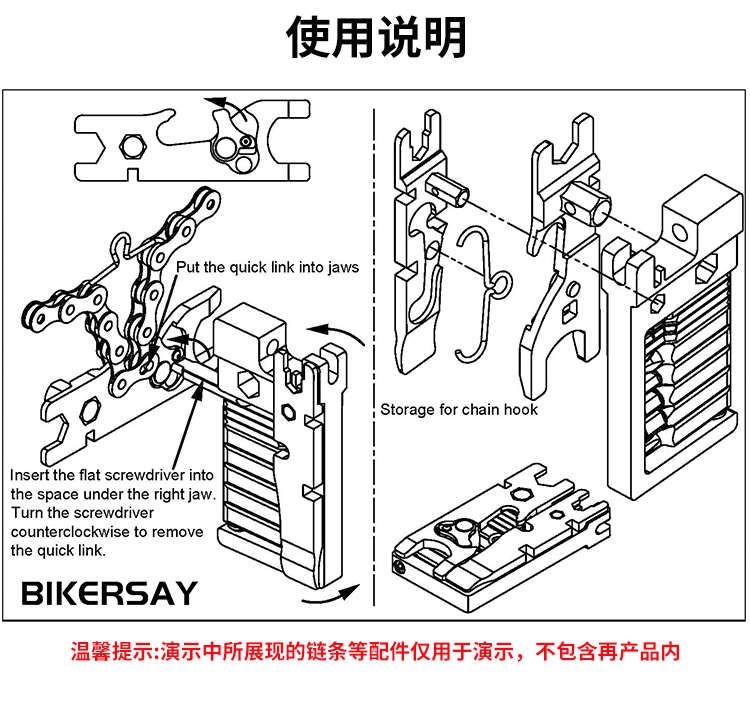 使用说明

Put the quick link into jaws

Insert the flat screwdriver into the space under the right jaw. Turn the screwdriver counterclockwise to remove the quick link.

BIKERSAY

Storage for chain hook

温馨提示:演示中所展现的链条等配件仅用于演示，不包含再产品内