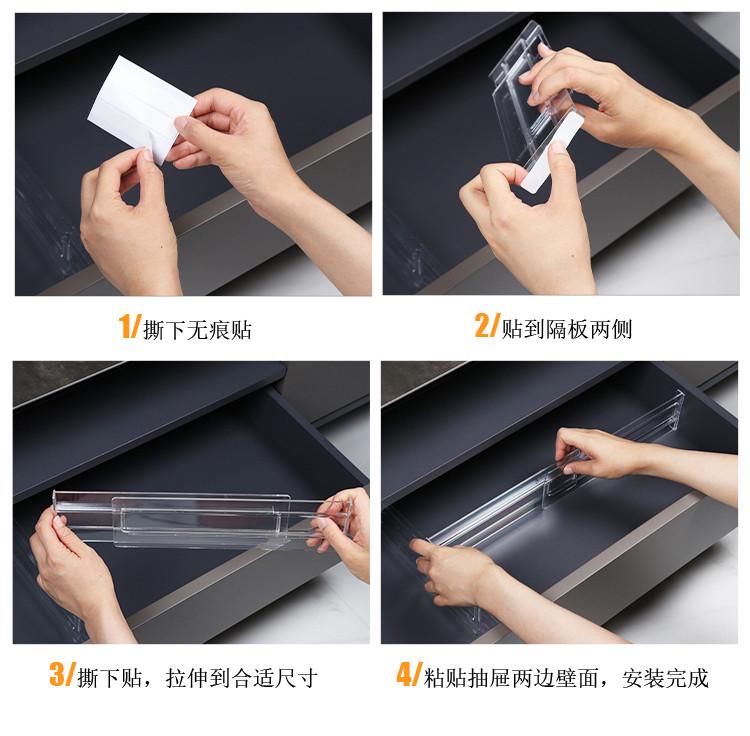 1/撕下无痕贴

2/贴到隔板两侧

3/撕下贴，拉伸到合适尺寸

4/粘贴抽屉两边壁面，安装完成