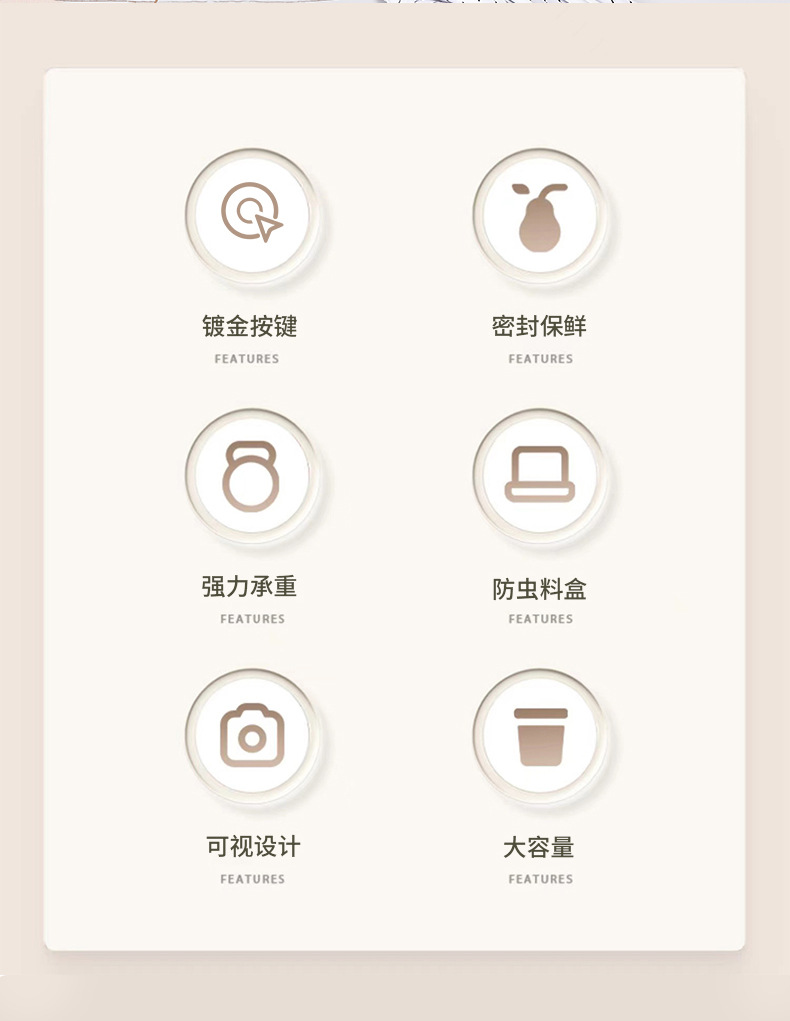 镀金按键
FEATURES

密封保鲜
FEATURES

强力承重
FEATURES

防虫料盒
FEATURES

可视设计
FEATURES

大容量
FEATURES