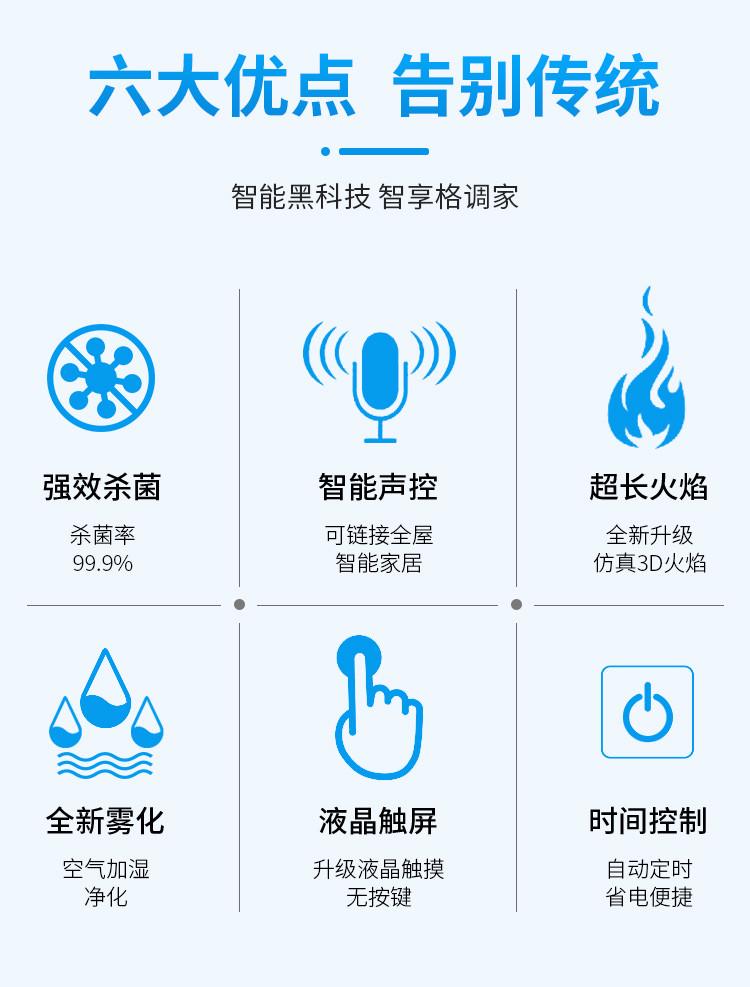 六大优点 告别传统

智能黑科技 智享格调家

强效杀菌

杀菌率
99.9%

智能声控

可链接全屋
智能家居

超长火焰

全新升级
仿真3D火焰

全新雾化

空气加湿
净化

液晶触屏

升级液晶触摸
无按键

时间控制

自动定时
省电便捷