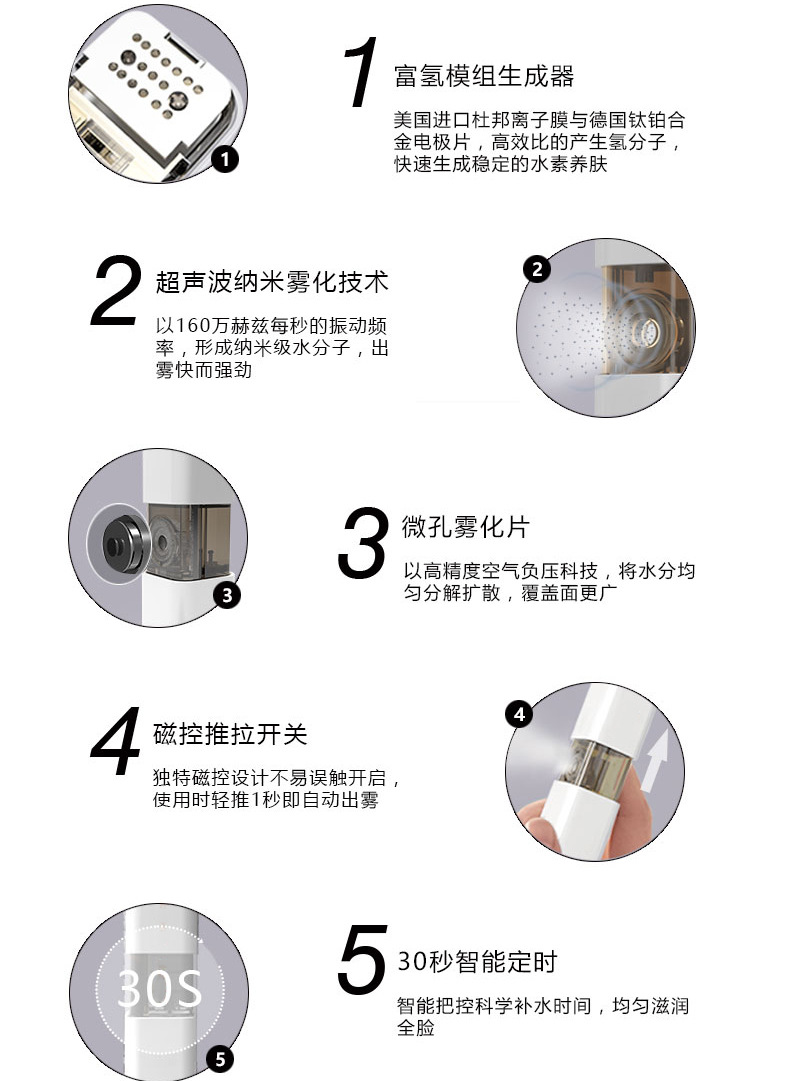 1

1 富氢模组生成器

美国进口杜邦离子膜与德国钛铂合金电极片，高效比的产生氢分子，快速生成稳定的水素养肤

2 超声波纳米雾化技术

以160万赫兹每秒的振动频率，形成纳米级水分子，出雾快而强劲

2

3

3 微孔雾化片

以高精度空气负压科技，将水分均匀分解扩散，覆盖面更广

4 磁控推拉开关

独特磁控设计不易误触开启，使用时轻推1秒即自动出雾

4

30S

5

5 30秒智能定时

智能把控科学补水时间，均匀滋润全脸