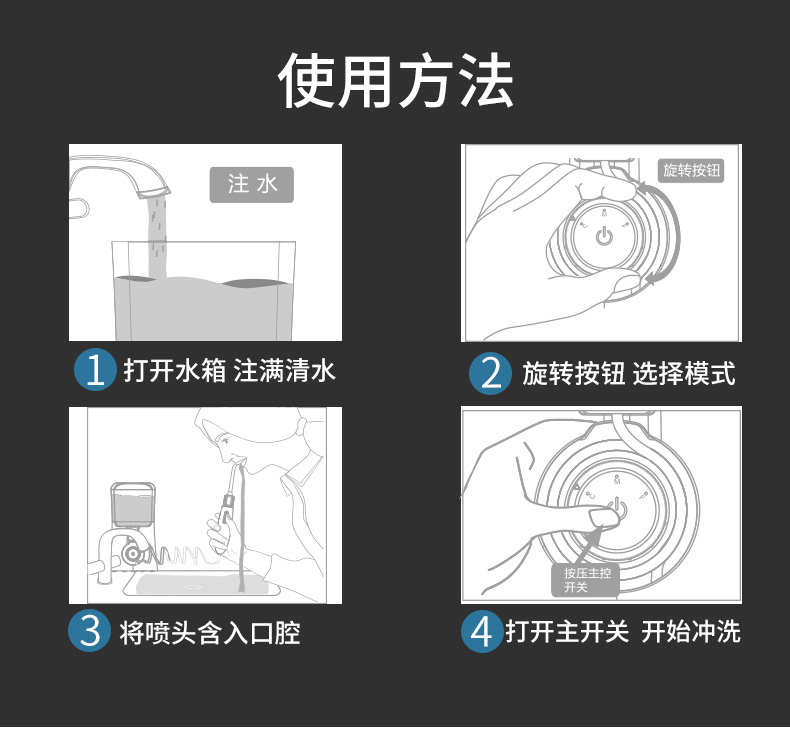 使用方法

注水

1 打开水箱 注满清水

旋转按钮

2 旋转按钮 选择模式

3 将喷头含入口腔

按压主控开关

4 打开主开关 开始冲洗