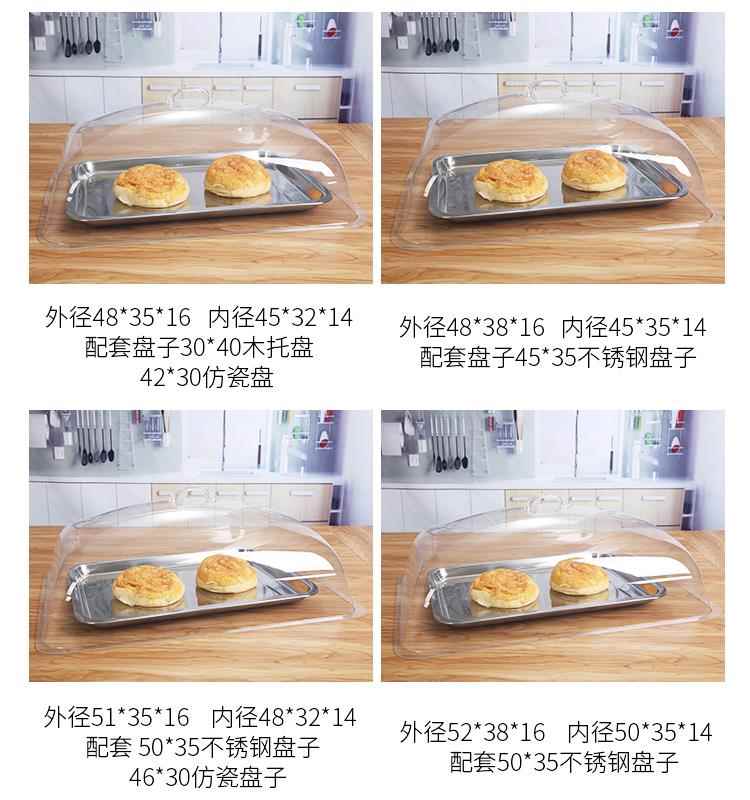 外径48*35*16　内径45*32*14
配套盘子30*40木托盘
42*30仿瓷盘

外径48*38*16　内径45*35*14
配套盘子45*35不锈钢盘子

外径51*35*16　内径48*32*14
配套 50*35不锈钢盘子
46*30仿瓷盘子

外径52*38*16　内径50*35*14
配套50*35不锈钢盘子