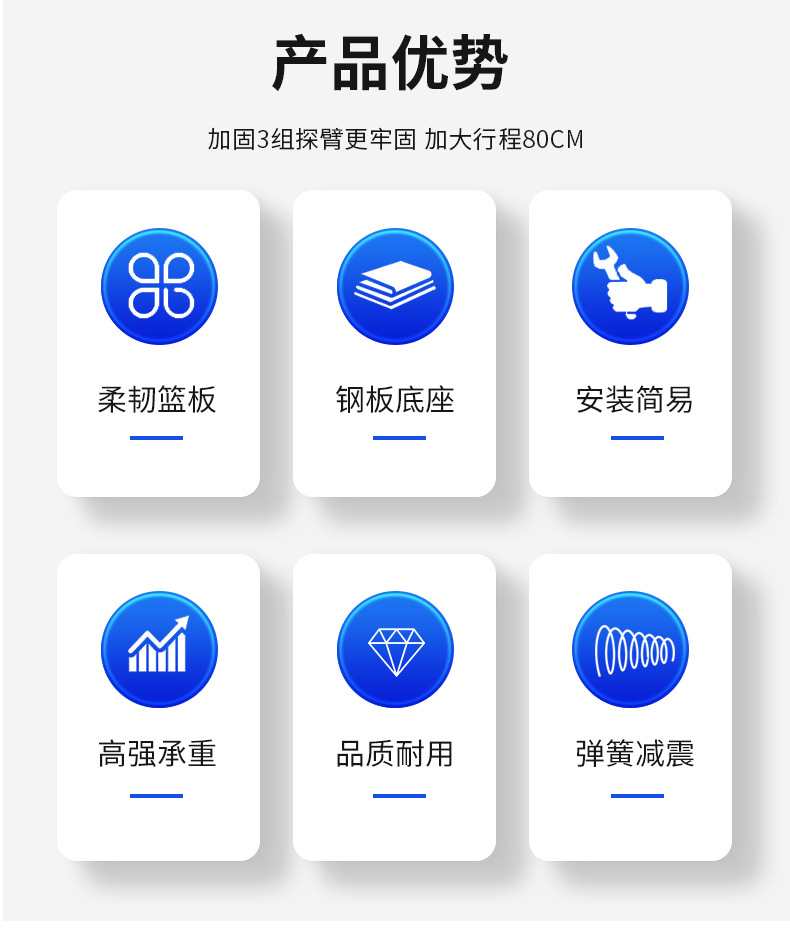 产品优势

加固3组探臂更牢固 加大行程80CM

柔韧篮板

钢板底座

安装简易

高强承重

品质耐用

弹簧减震