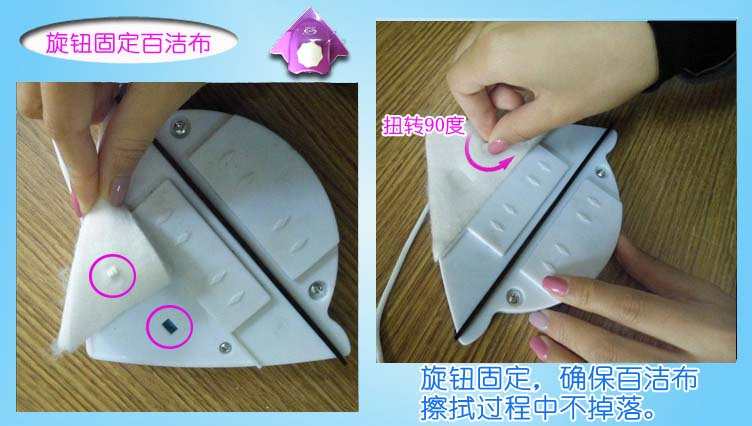 旋钮固定百洁布

扭转90度

旋钮固定，确保百洁布擦拭过程中不掉落。