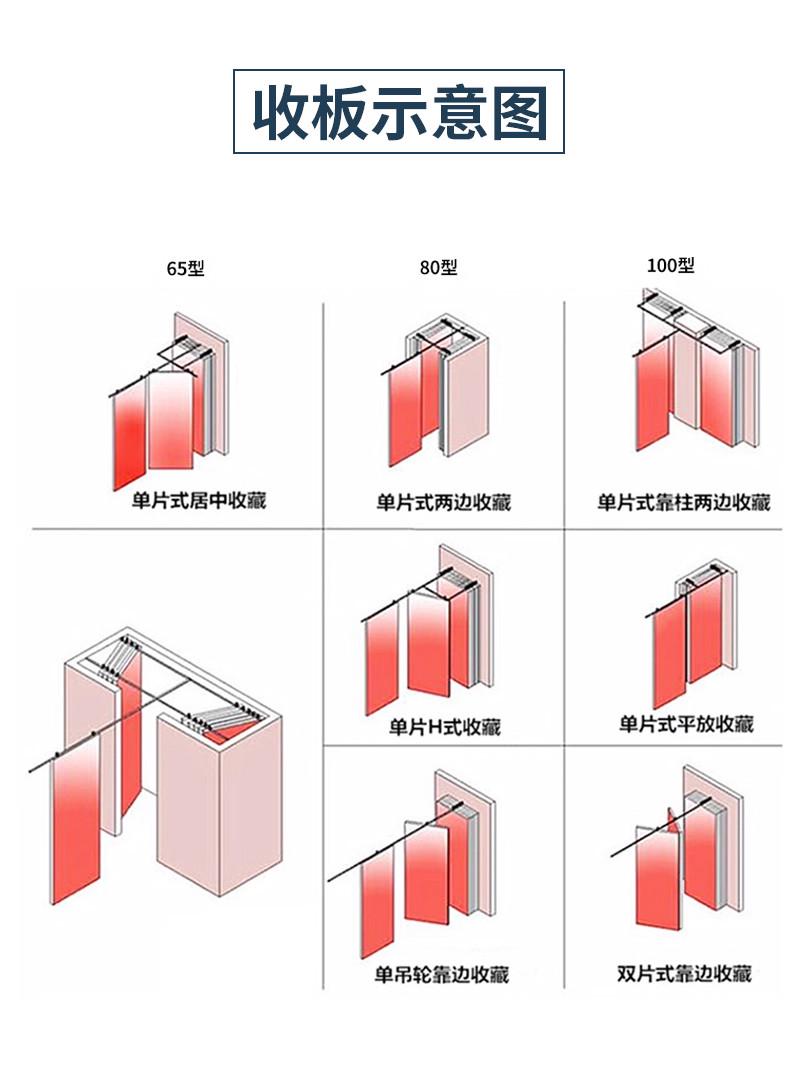 收板示意图

65型

80型

100型

单片式居中收藏

单片式两边收藏

单片式靠柱两边收藏

单片H式收藏

单片式平放收藏

单吊轮靠边收藏

双片式靠边收藏