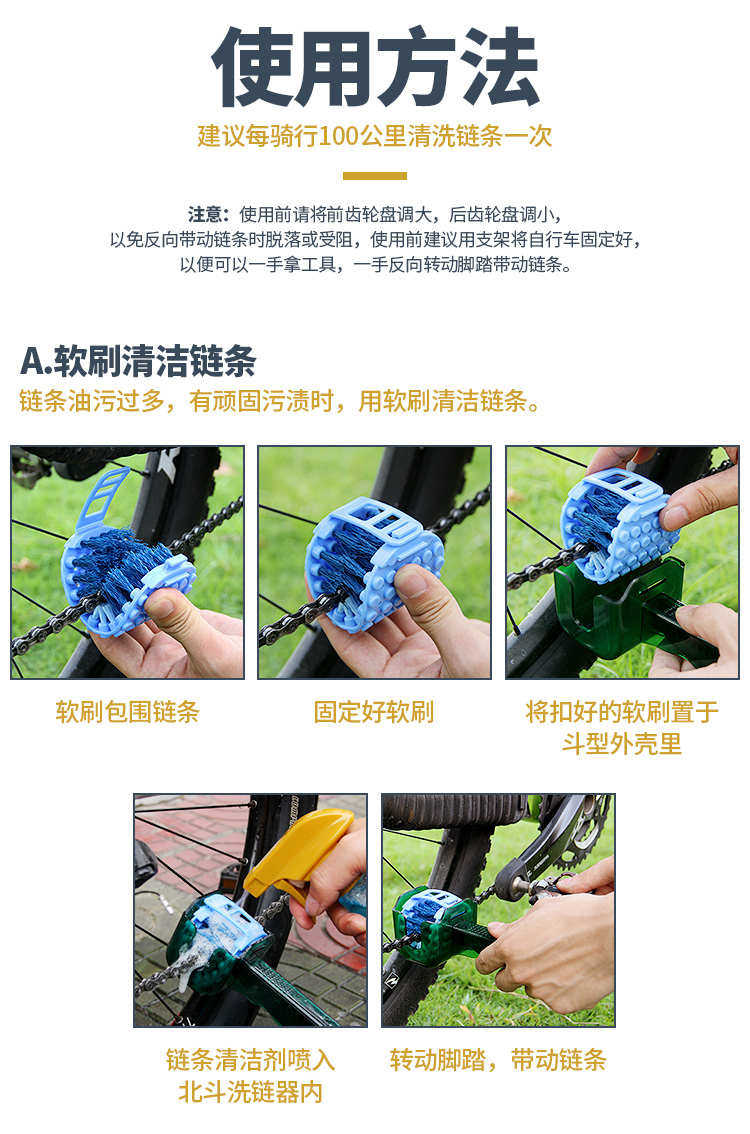 使用方法

建议每骑行100公里清洗链条一次

注意：使用前请将前齿轮盘调大，后齿轮盘调小，以免反向带动链条时脱落或受阻，使用前建议用支架将自行车固定好，以便可以一手拿工具，一手反向转动脚踏带动链条。

A.软刷清洁链条

链条油污过多，有顽固污渍时，用软刷清洁链条。

软刷包围链条

固定好软刷

将扣好的软刷置于斗型外壳里

链条清洁剂喷入北斗洗链器内

转动脚踏，带动链条