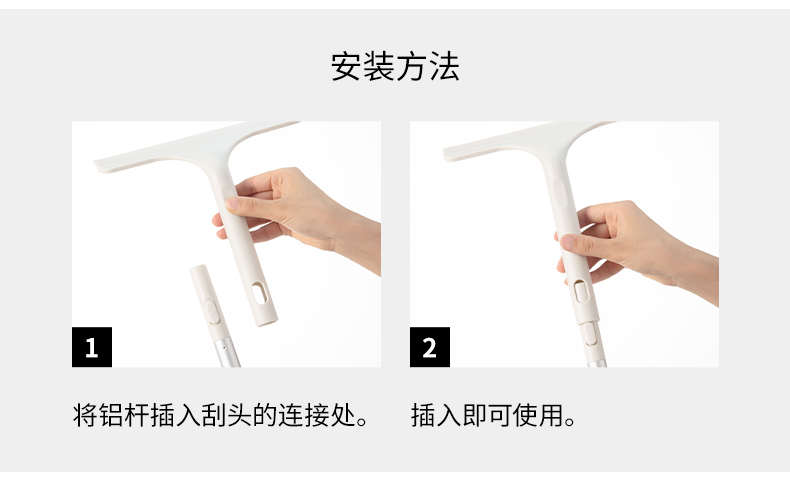 安装方法

1

将铝杆插入刮头的连接处。

2

插入即可使用。