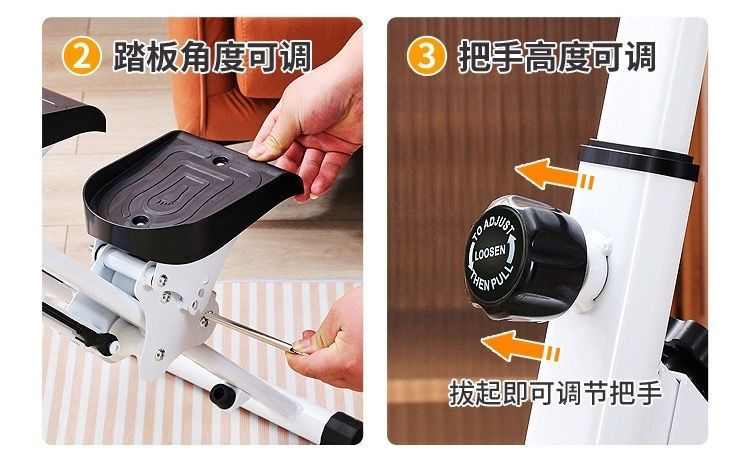 2 踏板角度可调

3 把手高度可调

TO ADJUST
LOOSEN
THEN PULL

拔起即可调节把手