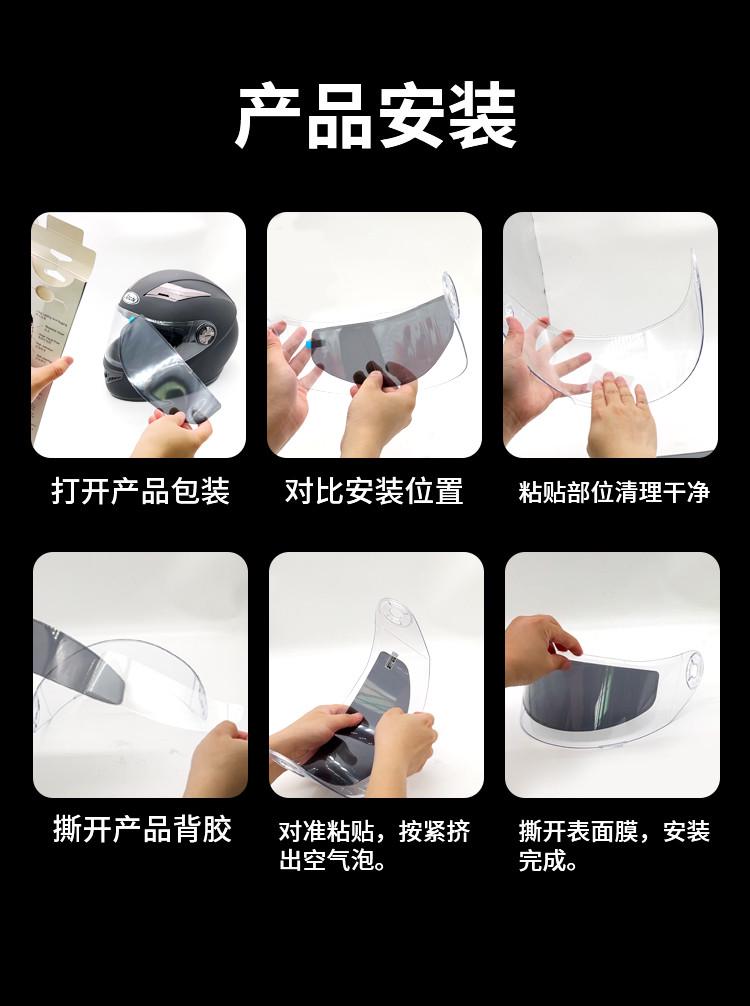 产品安装

打开产品包装

对比安装位置

粘贴部位清理干净

撕开产品背胶

对准粘贴，按紧挤出空气泡。

撕开表面膜，安装完成。