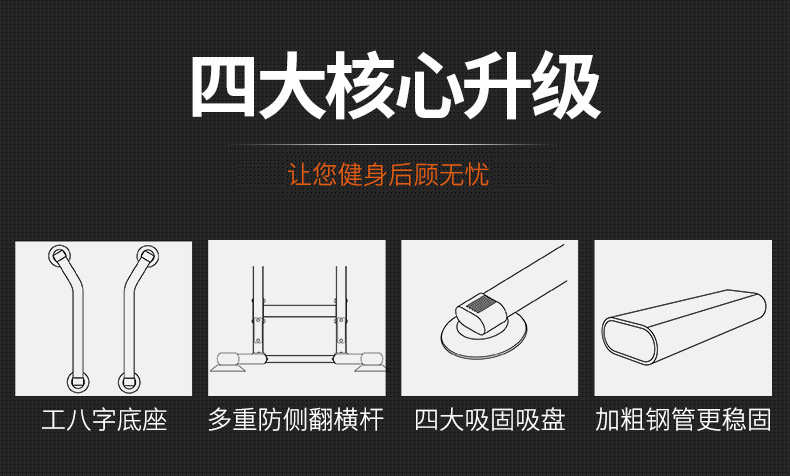 四大核心升级

让您健身后顾无忧

工八字底座

多重防侧翻横杆

四大吸固吸盘

加粗钢管更稳固