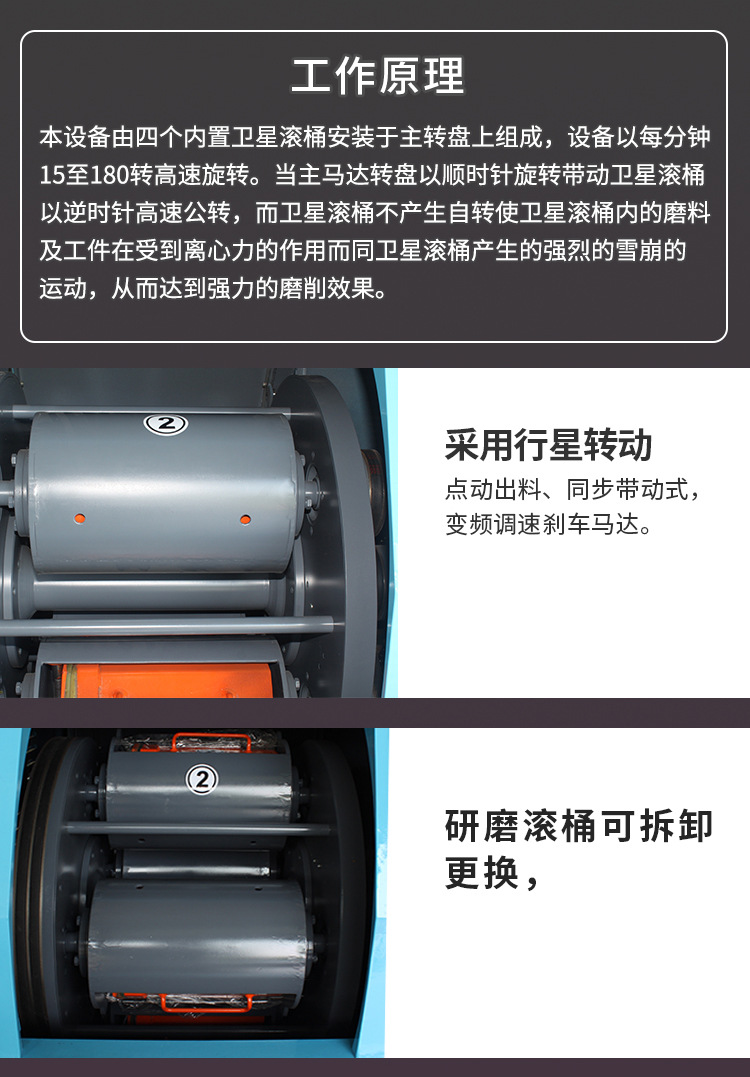 工作原理

本设备由四个内置卫星滚桶安装于主转盘上组成，设备以每分钟15至180转高速旋转。当主马达转盘以顺时针旋转带动卫星滚桶以逆时针高速公转，而卫星滚桶不产生自转使卫星滚桶内的磨料及工件在受到离心力的作用而同卫星滚桶产生的强烈的雪崩的运动，从而达到强力的磨削效果。

2

采用行星转动

点动出料、同步带动式，变频调速刹车马达。

2

研磨滚桶可拆卸更换，