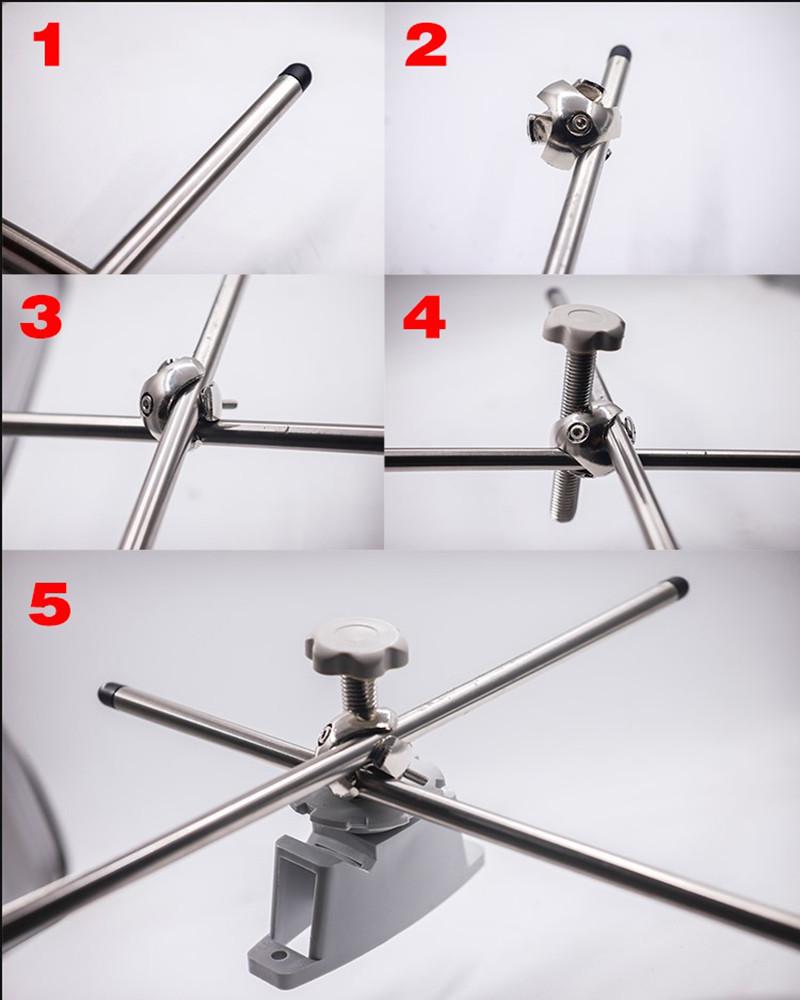 1

2

3

4

5