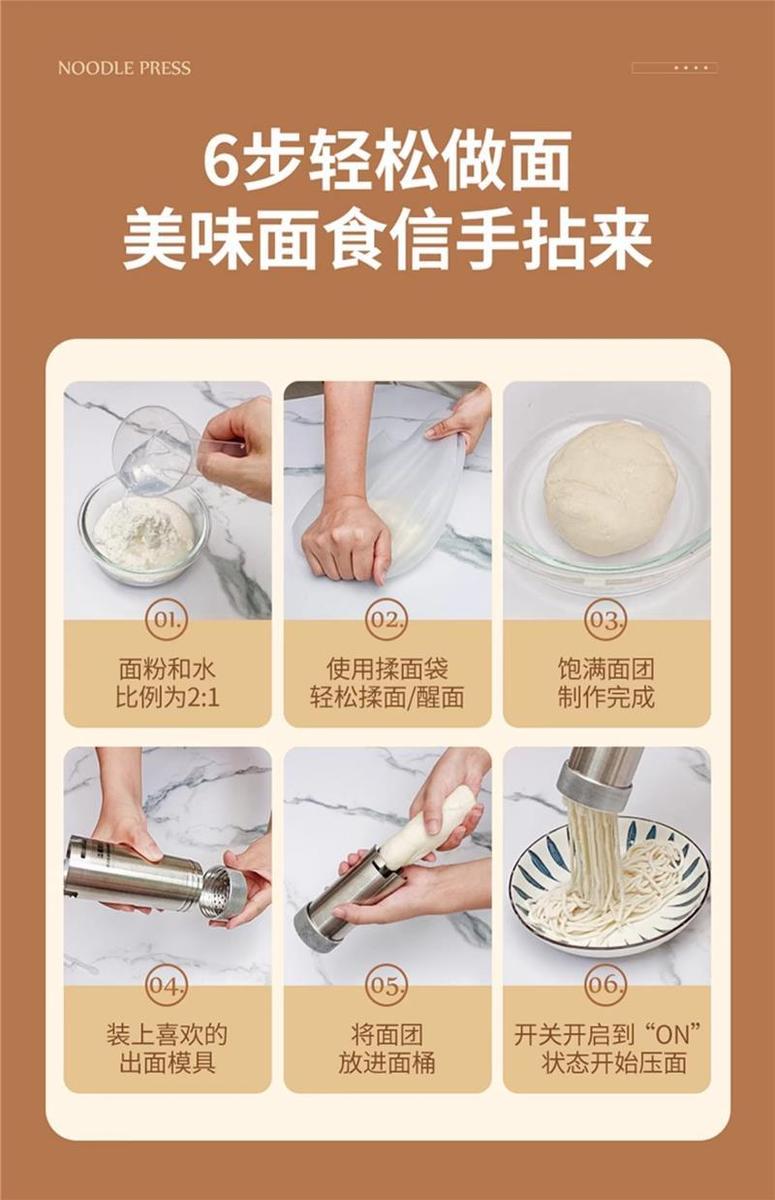 NOODLE PRESS

6步轻松做面
美味面食信手拈来

01.
面粉和水
比例为2:1

02.
使用揉面袋
轻松揉面/醒面

03.
饱满面团
制作完成

04.
装上喜欢的
出面模具

05.
将面团
放进面桶

06.
开关开启到“ON”
状态开始压面