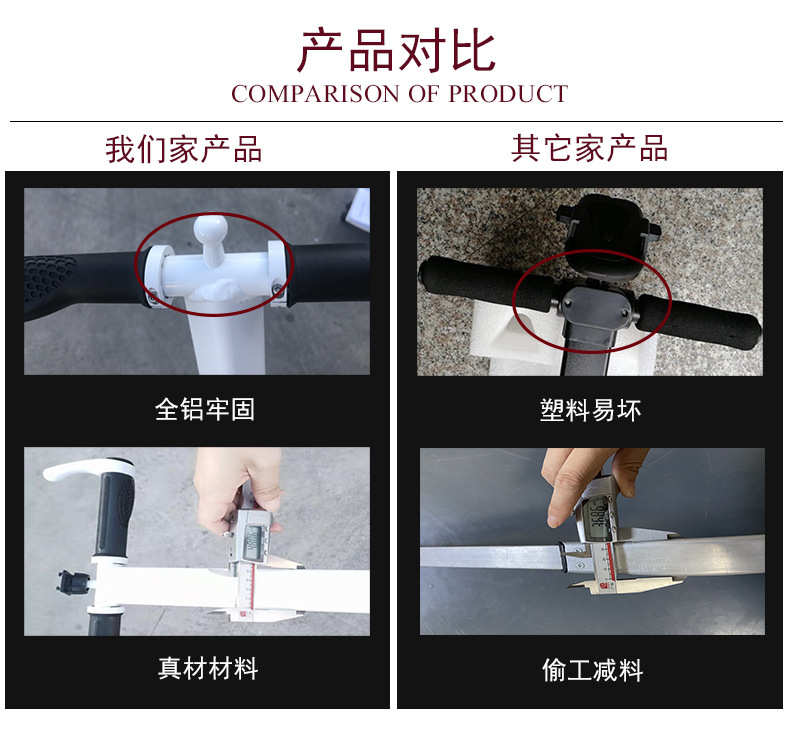 产品对比
COMPARISON OF PRODUCT

我们家产品

全铝牢固

真材材料

其它家产品

塑料易坏

偷工减料