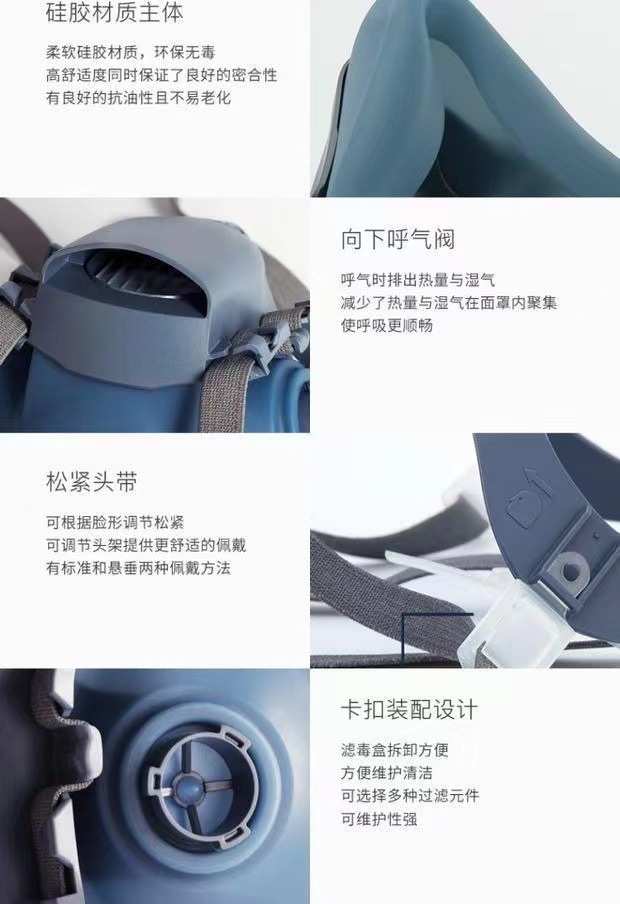 硅胶材质主体

柔软硅胶材质，环保无毒
高舒适度同时保证了良好的密合性
有良好的抗油性且不易老化

向下呼气阀

呼气时排出热量与湿气
减少了热量与湿气在面罩内聚集
使呼吸更顺畅

松紧头带

可根据脸形调节松紧
可调节头架提供更舒适的佩戴
有标准和悬垂两种佩戴方法

卡扣装配设计

滤毒盒拆卸方便
方便维护清洁
可选择多种过滤元件
可维护性强