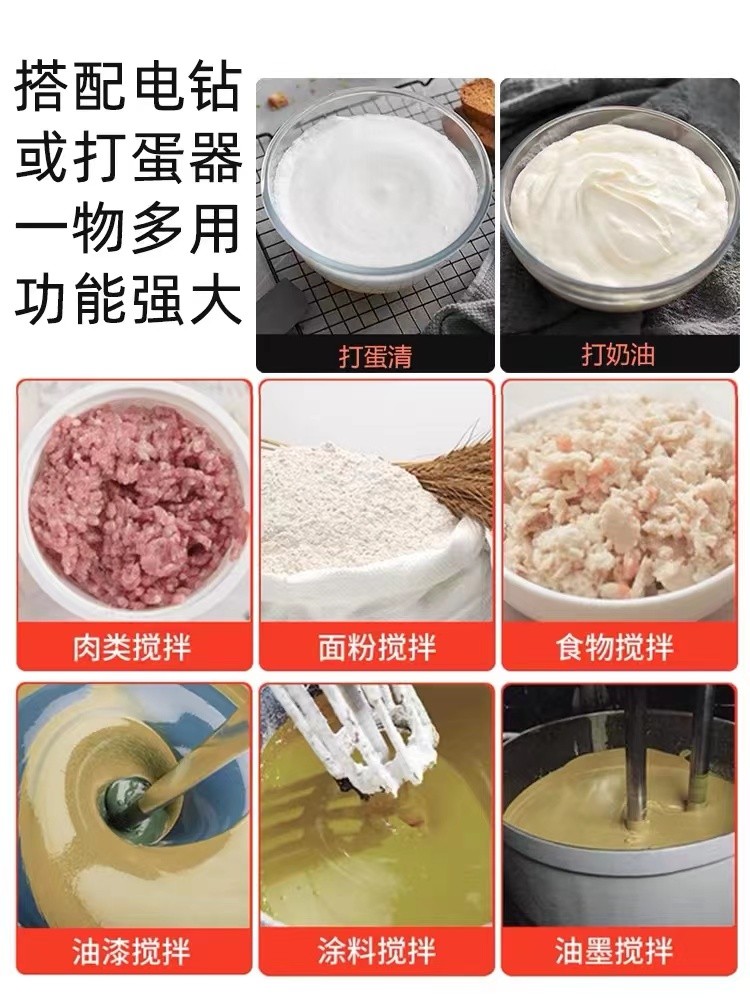 搭配电钻
或打蛋器
一物多用
功能强大

打蛋清

打奶油

肉类搅拌

面粉搅拌

食物搅拌

油漆搅拌

涂料搅拌

油墨搅拌