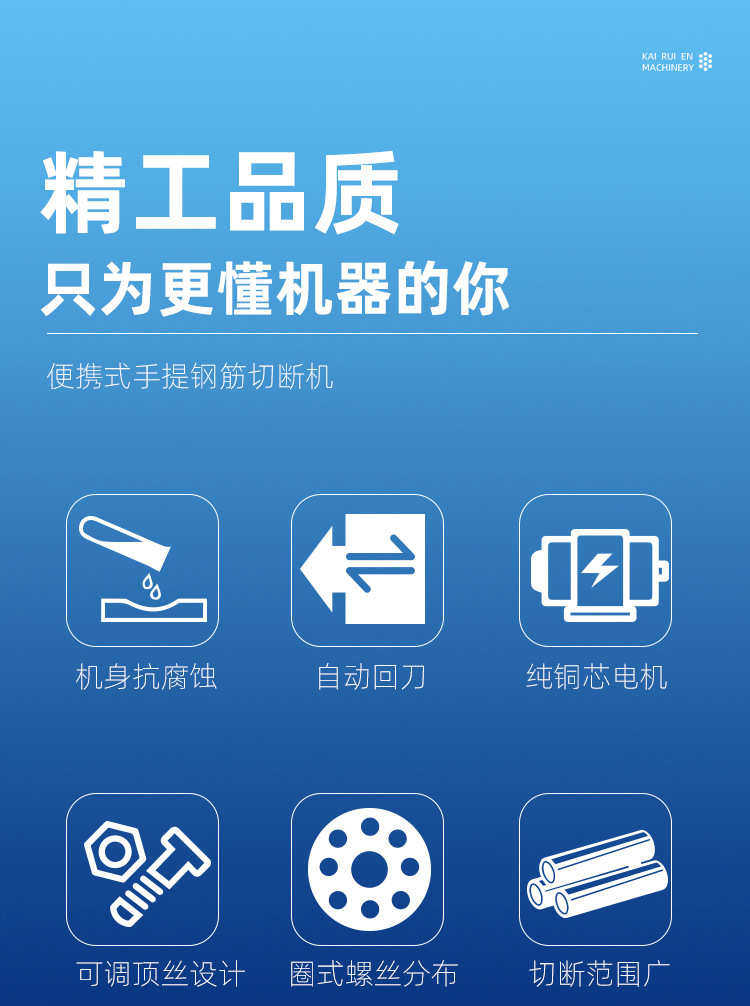 KAI RUI EN
MACHINERY

精工品质

只为更懂机器的你

便携式手提钢筋切断机

机身抗腐蚀

自动回刀

纯铜芯电机

可调顶丝设计

圈式螺丝分布

切断范围广