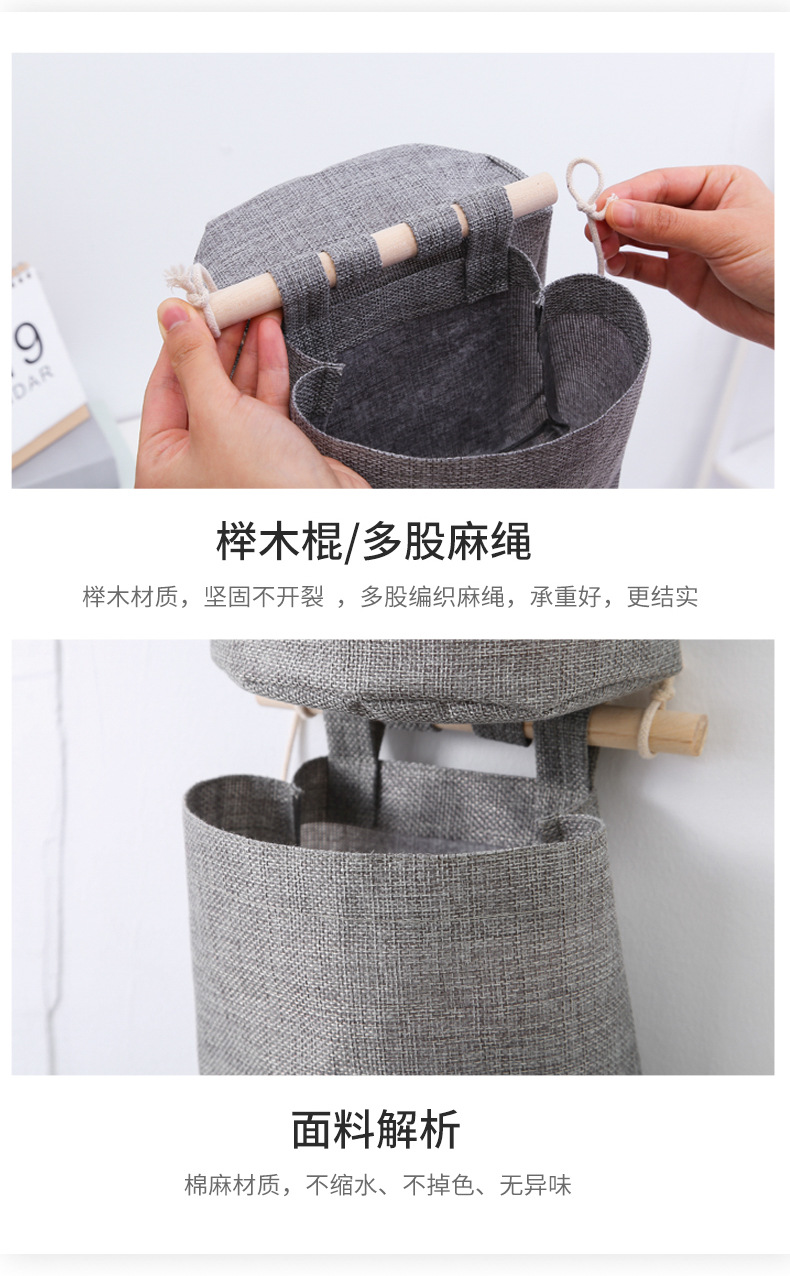 9
DAR

榉木棍/多股麻绳

榉木材质，坚固不开裂 ，多股编织麻绳，承重好，更结实

面料解析

棉麻材质，不缩水、不掉色、无异味