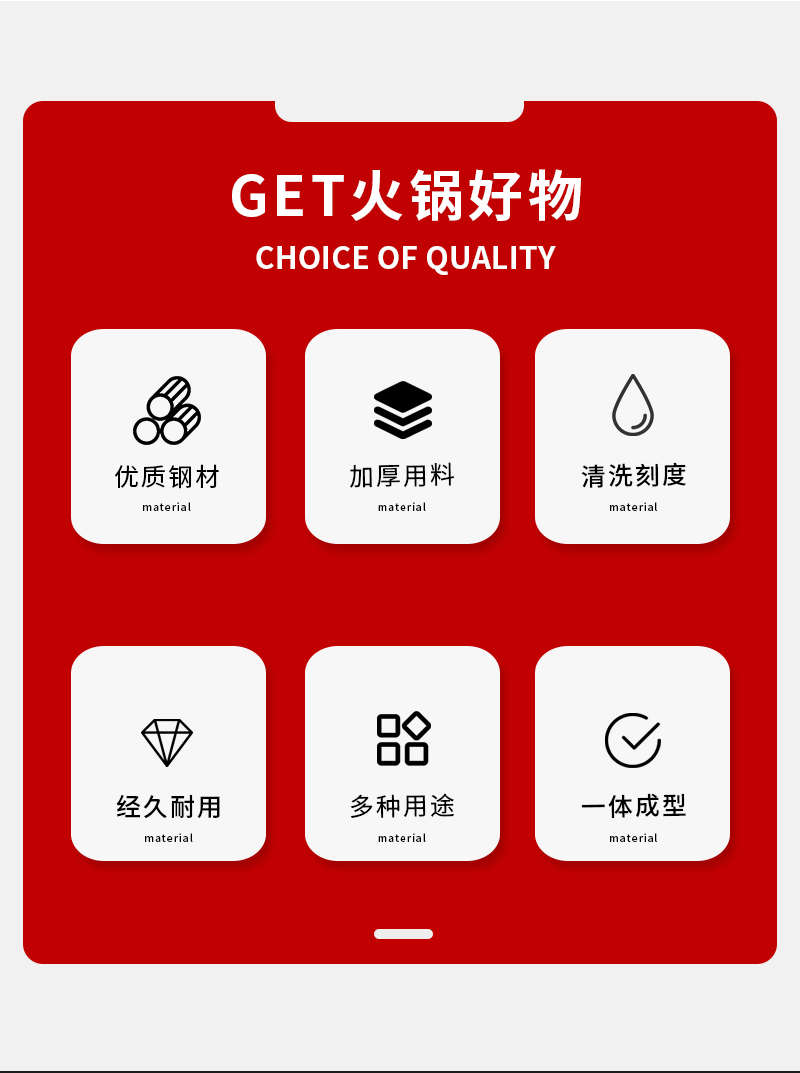 GET火锅好物
CHOICE OF QUALITY

优质钢材
material

加厚用料
material

清洗刻度
material

经久耐用
material

多种用途
material

一体成型
material