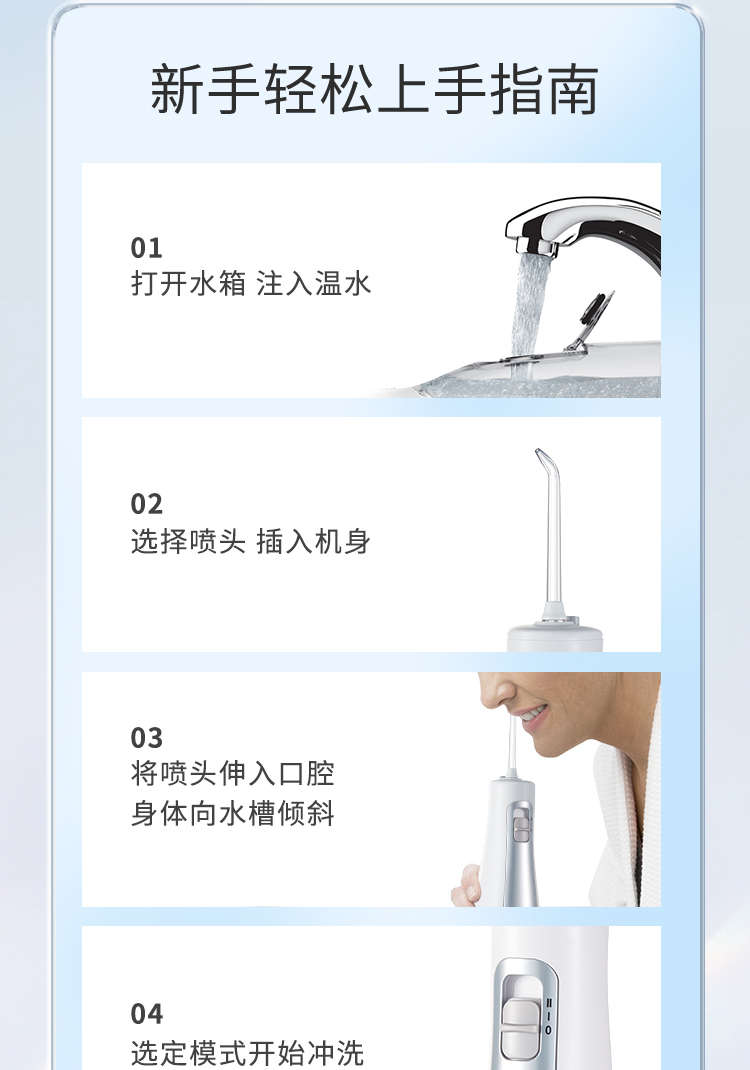 新手轻松上手指南

01
打开水箱 注入温水

02
选择喷头 插入机身

03
将喷头伸入口腔
身体向水槽倾斜

04
选定模式开始冲洗