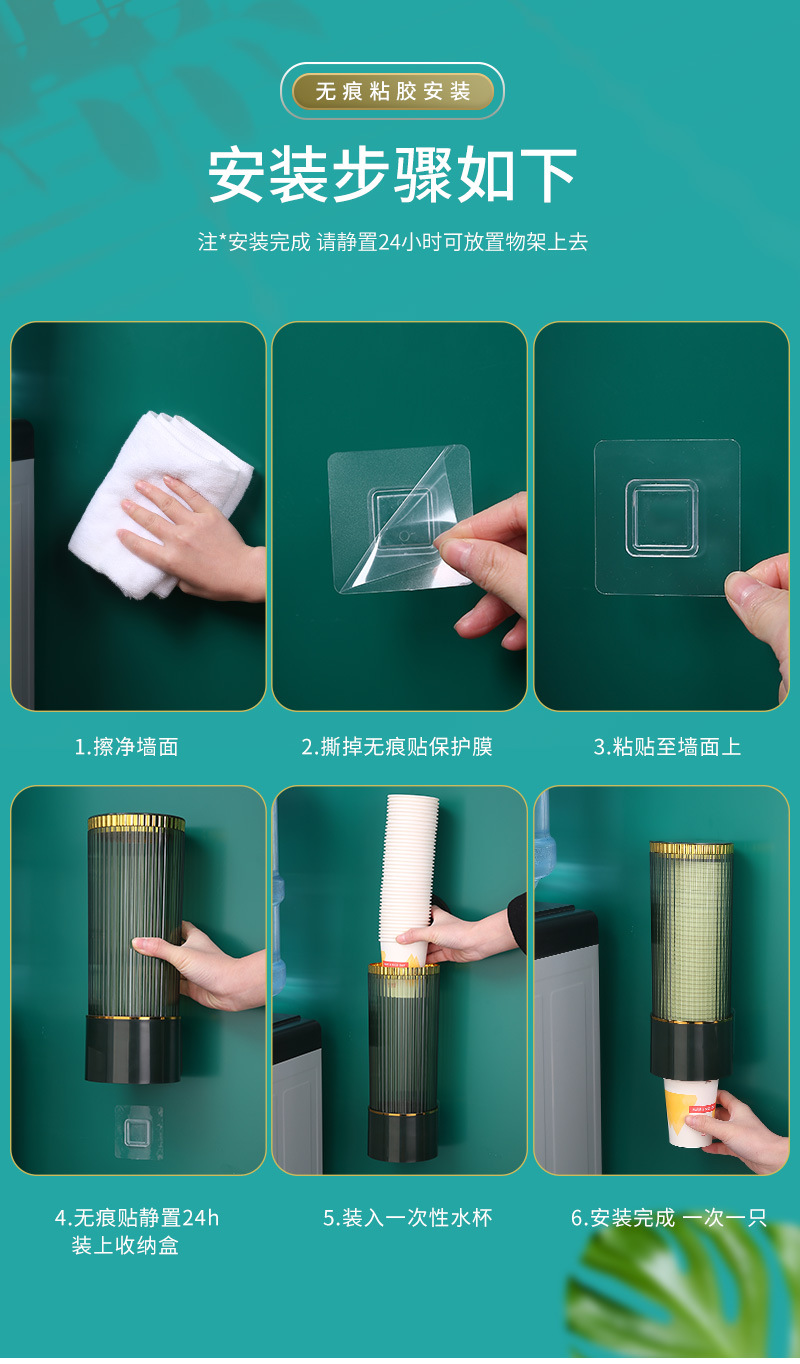 无痕粘胶安装

安装步骤如下

注*安装完成 请静置24小时可放置物架上去

1.擦净墙面

2.撕掉无痕贴保护膜

3.粘贴至墙面上

4.无痕贴静置24h
装上收纳盒

5.装入一次性水杯

6.安装完成 一次一只