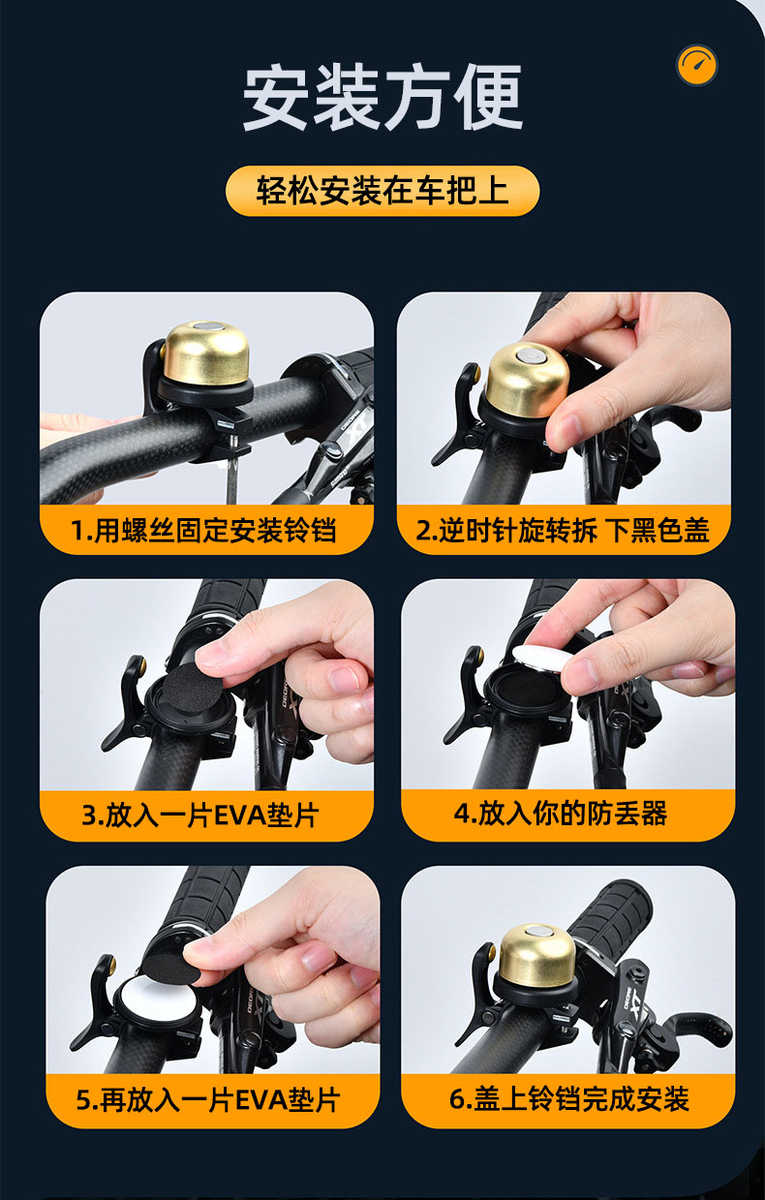 安装方便

轻松安装在车把上

1.用螺丝固定安装铃铛

2.逆时针旋转拆 下黑色盖

3.放入一片EVA垫片

4.放入你的防丢器

5.再放入一片EVA垫片

6.盖上铃铛完成安装