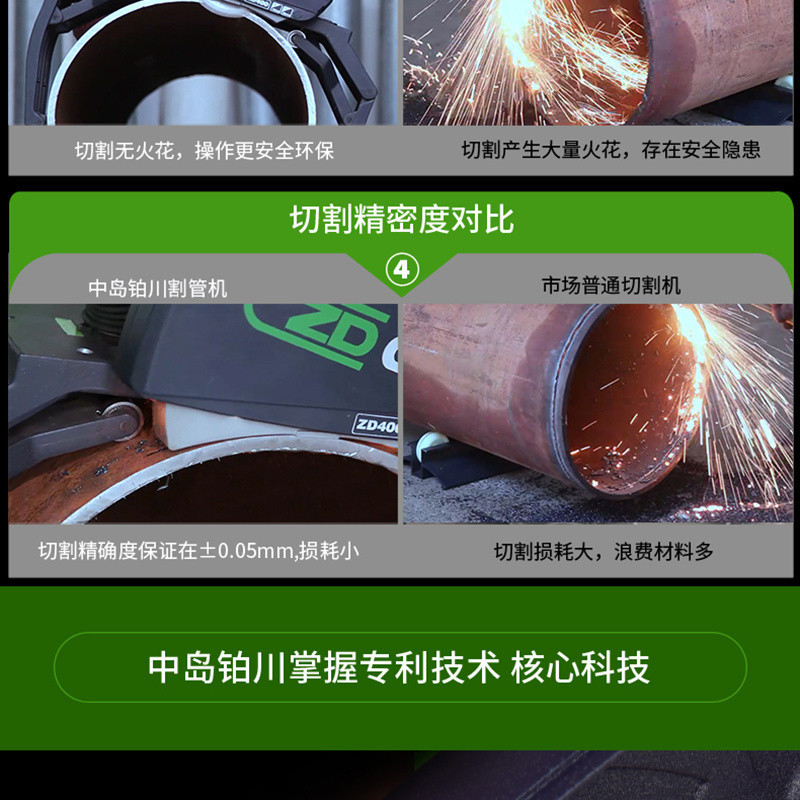 切割无火花，操作更安全环保

切割产生大量火花，存在安全隐患

切割精密度对比

④

中岛铂川割管机

市场普通切割机

ZD

ZD40

切割精确度保证在±0.05mm,损耗小

切割损耗大，浪费材料多

中岛铂川掌握专利技术 核心科技