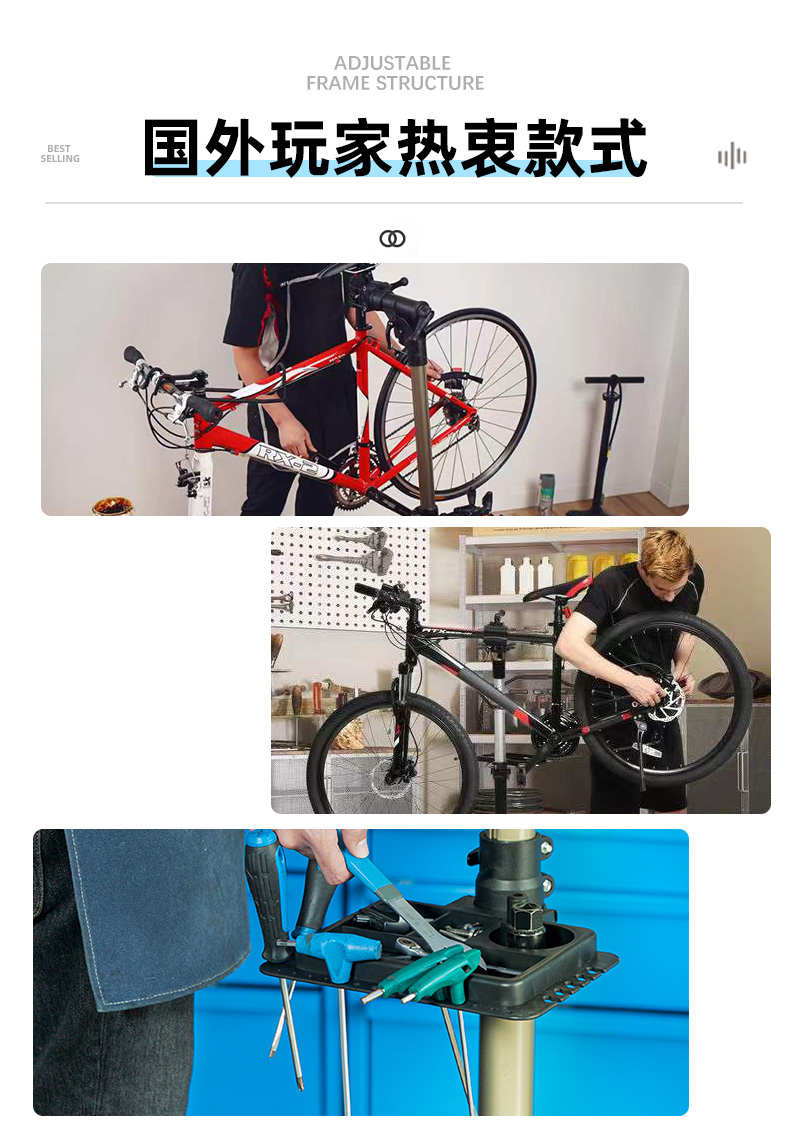 ADJUSTABLE
FRAME STRUCTURE

BEST
SELLING

国外玩家热衷款式

RX-3