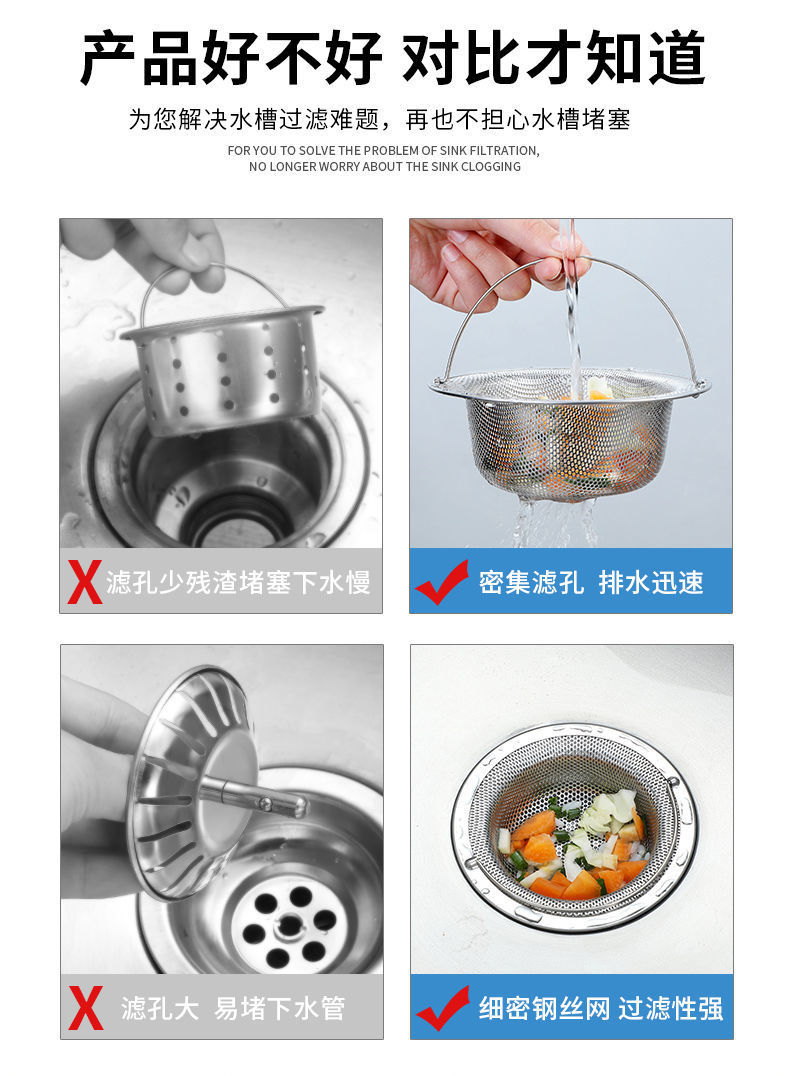 产品好不好 对比才知道

为您解决水槽过滤难题，再也不担心水槽堵塞

FOR YOU TO SOLVE THE PROBLEM OF SINK FILTRATION, NO LONGER WORRY ABOUT THE SINK CLOGGING

X 滤孔少残渣堵塞下水慢

密集滤孔 排水迅速

X 滤孔大 易堵下水管

细密钢丝网 过滤性强