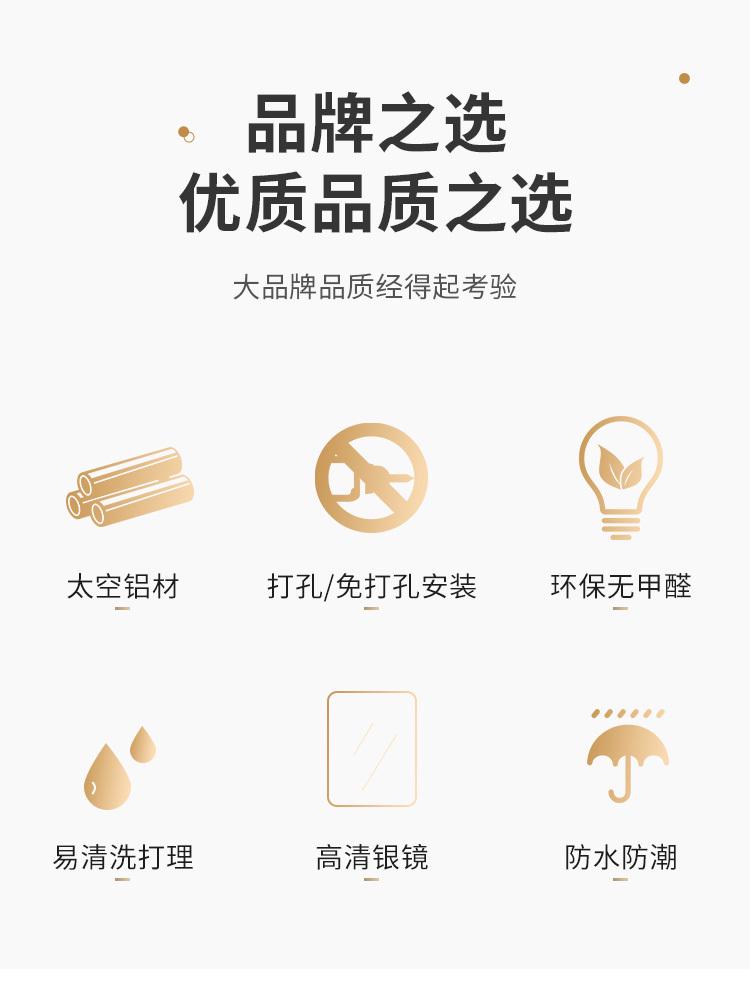 品牌之选
优质品质之选

大品牌品质经得起考验

太空铝材

打孔/免打孔安装

环保无甲醛

易清洗打理

高清银镜

防水防潮