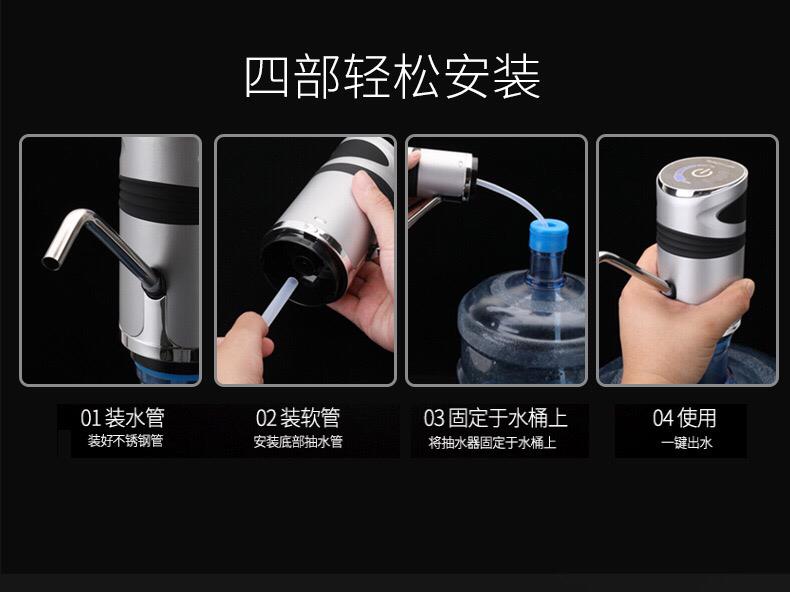 四部轻松安装

01 装水管
装好不锈钢管

02 装软管
安装底部抽水管

03 固定于水桶上
将抽水器固定于水桶上

04 使用
一键出水