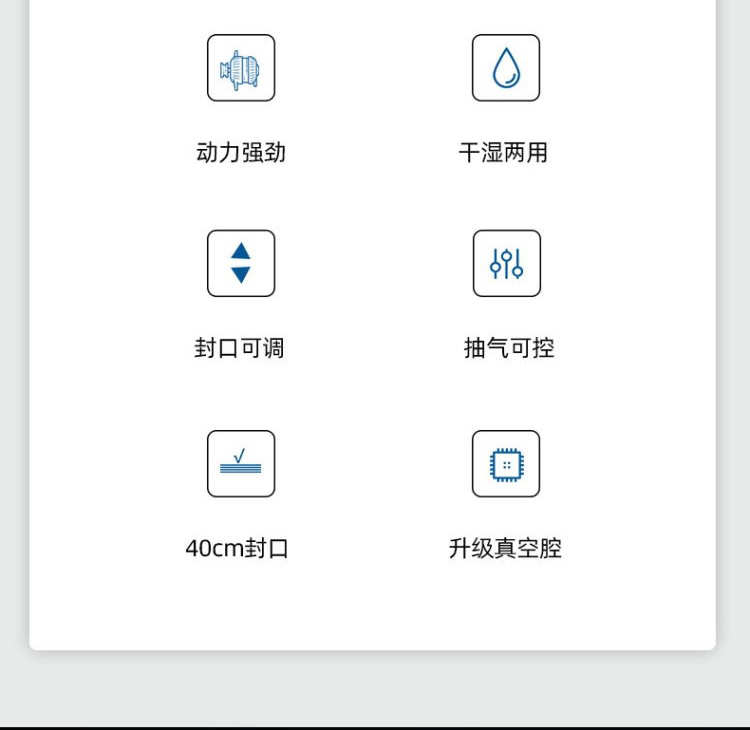 动力强劲

干湿两用

封口可调

抽气可控

40cm封口

升级真空腔