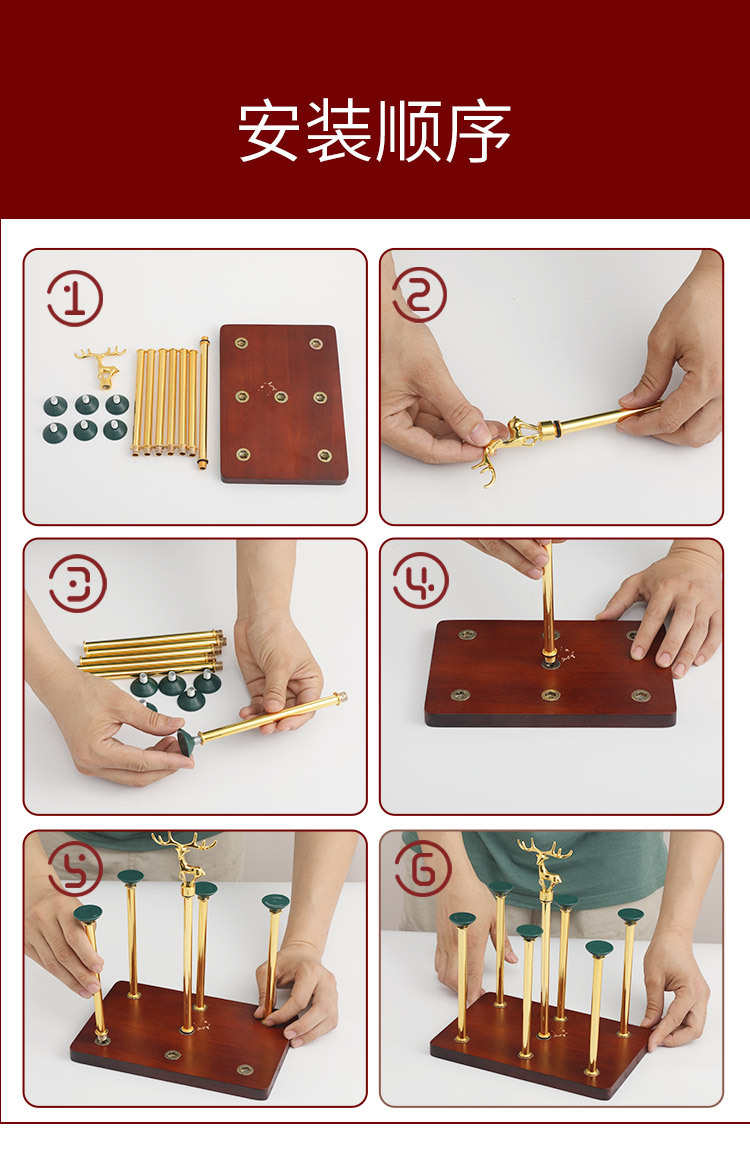 安装顺序

1

2

3

4

5

6