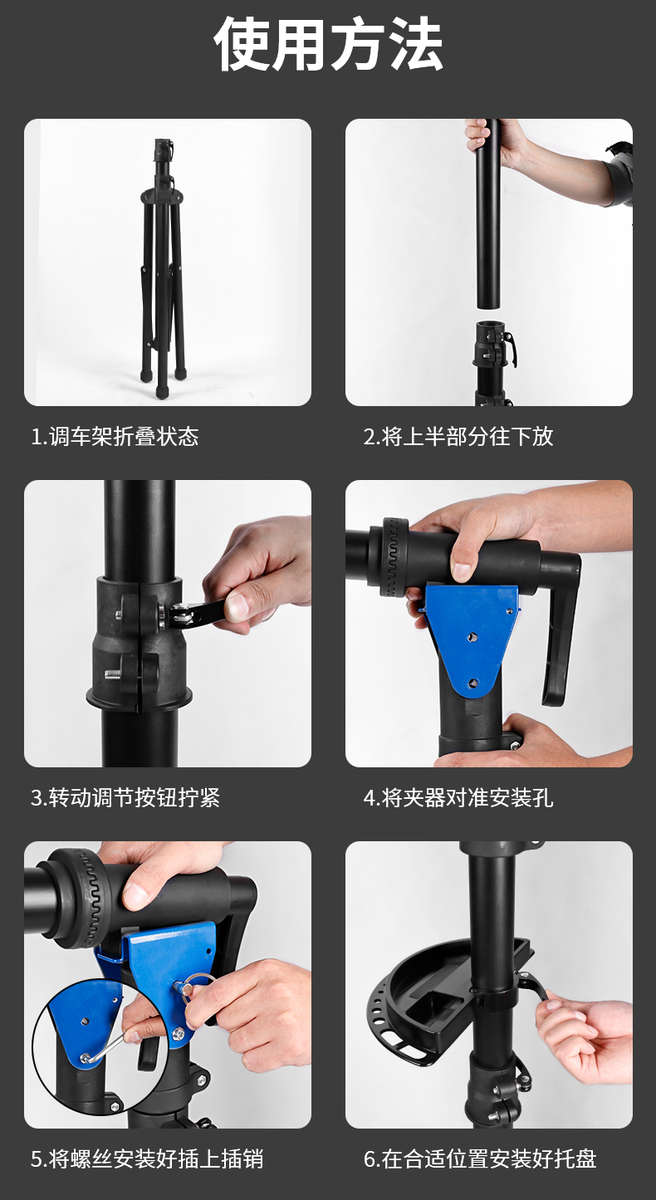 使用方法

1.调车架折叠状态

2.将上半部分往下放

3.转动调节按钮拧紧

4.将夹器对准安装孔

5.将螺丝安装好插上插销

6.在合适位置安装好托盘